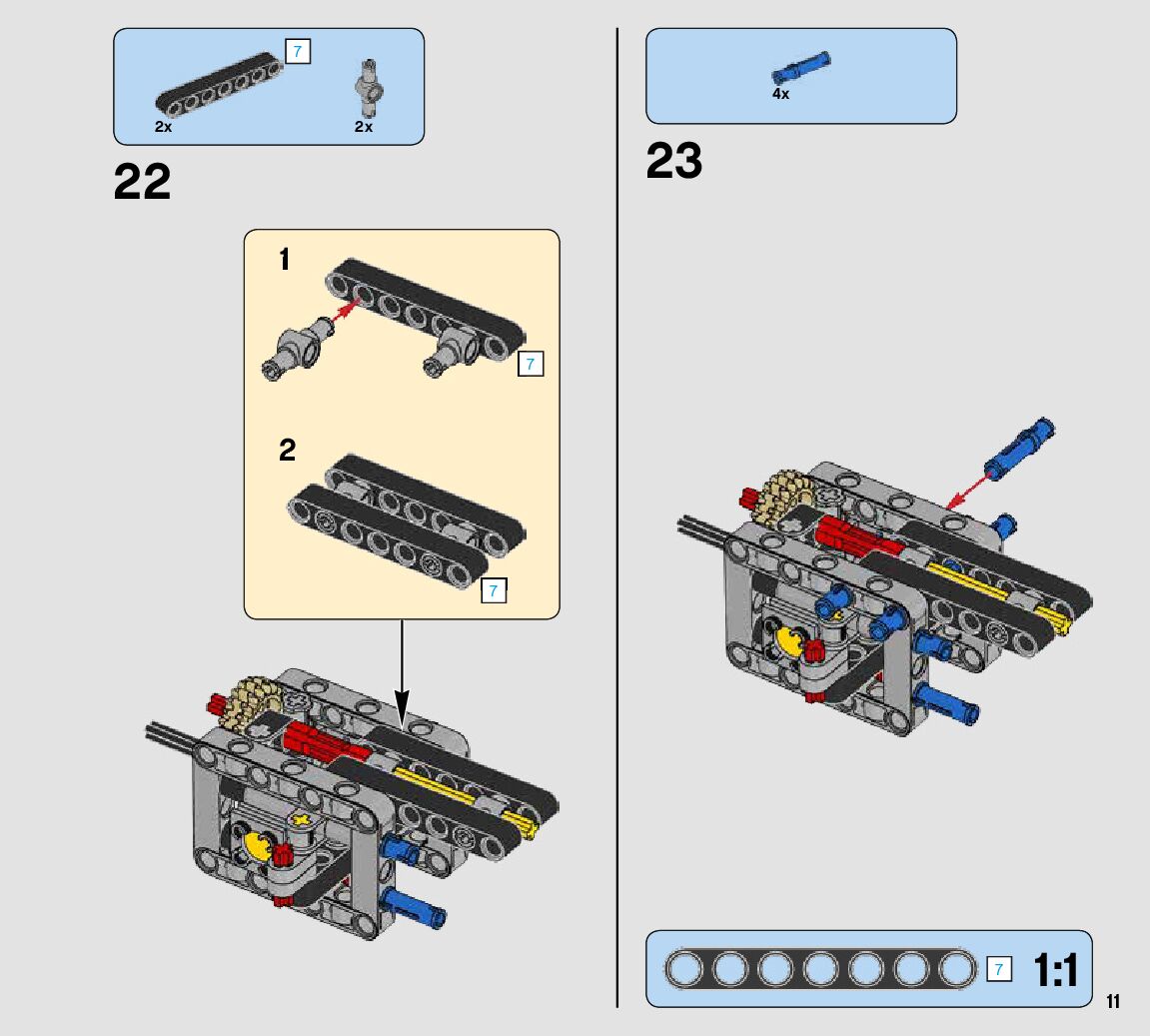 7
2x
2x

22

1
7

2
7

4x

23

7 1:1

11