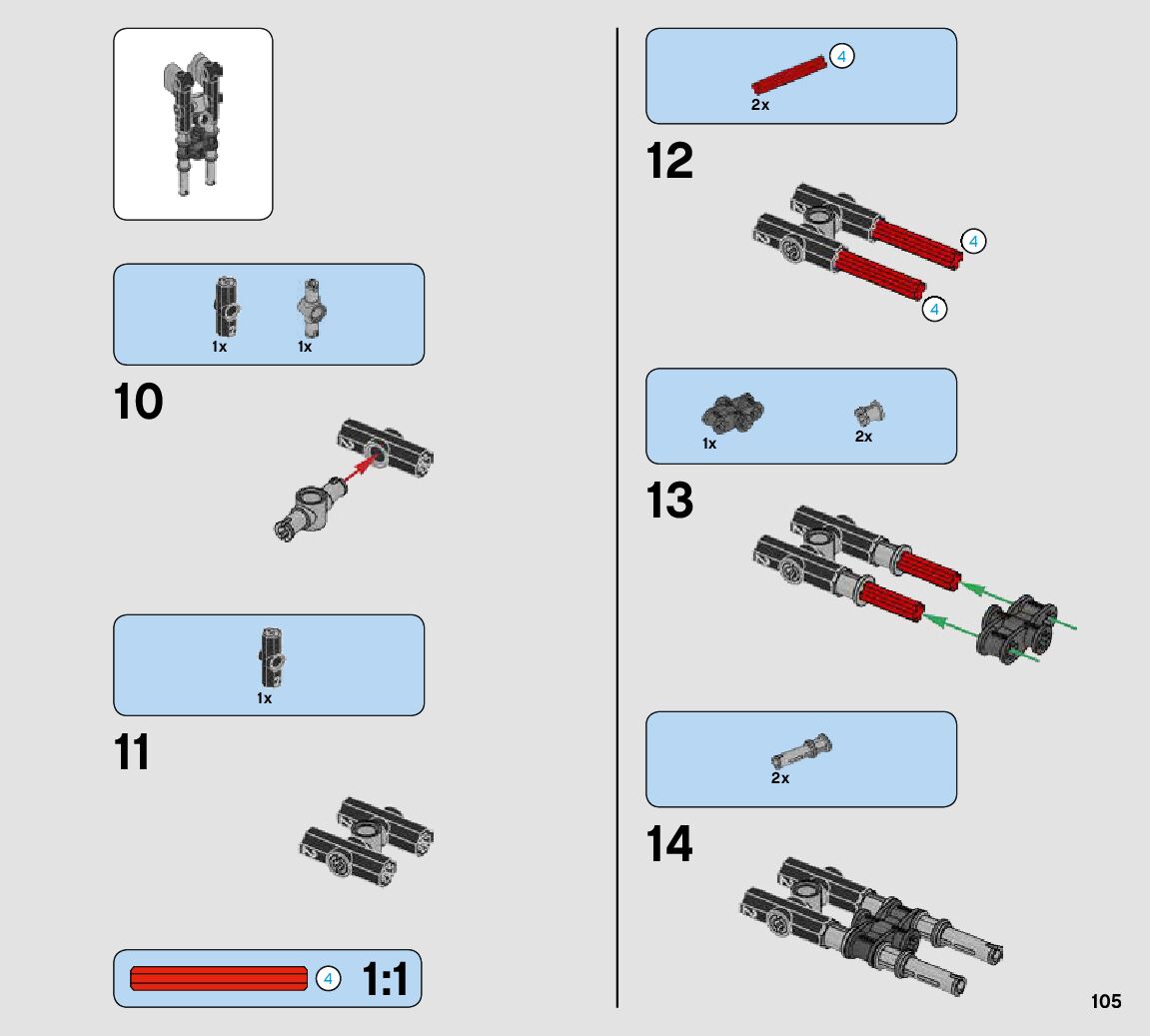 1x 1x

10

1x

11

4 1:1

4
2x

12

4
4

1x 2x

13

2x

14

105