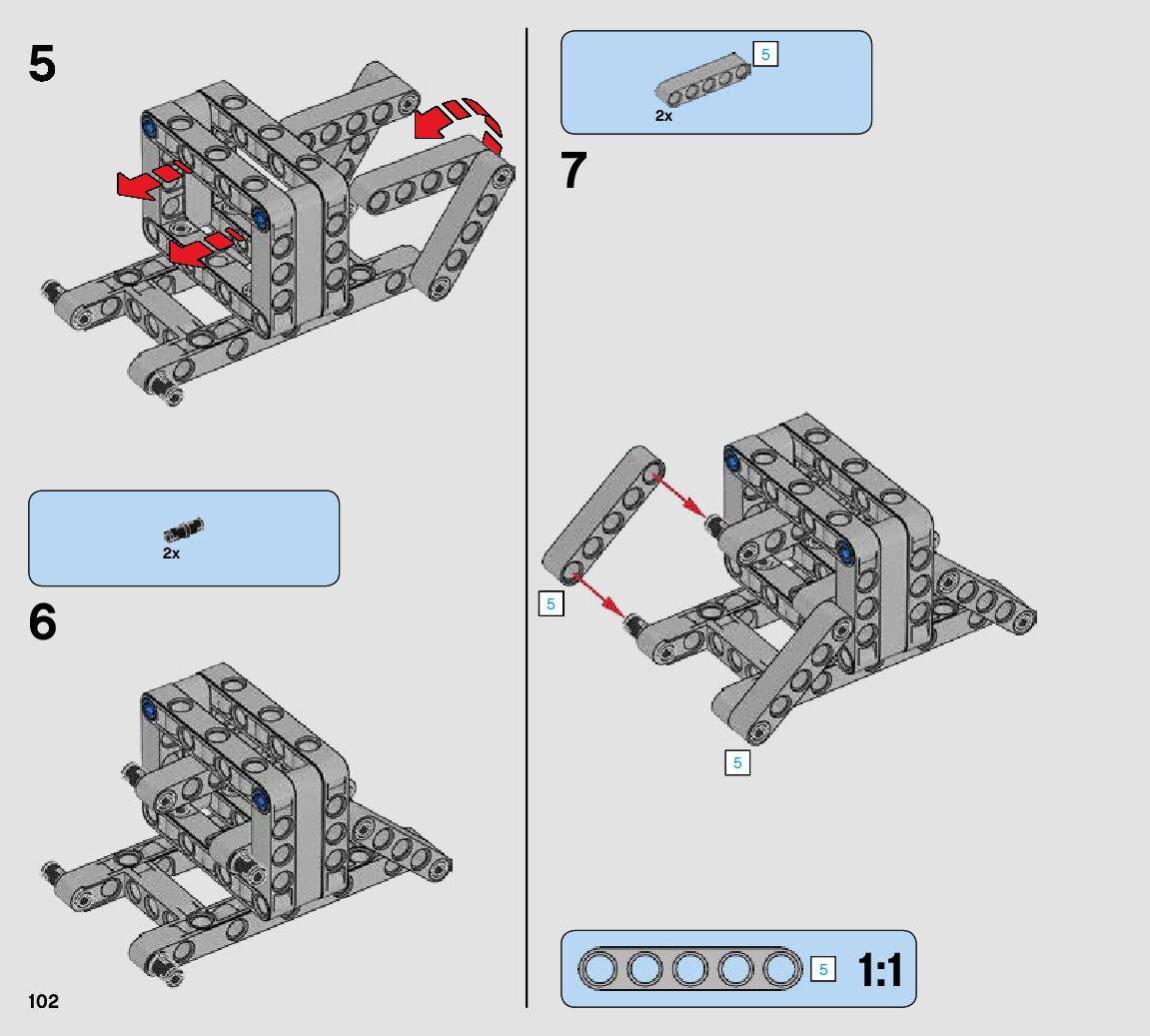 5

2x

6

102

5

2x

7

5

5

5

1:1