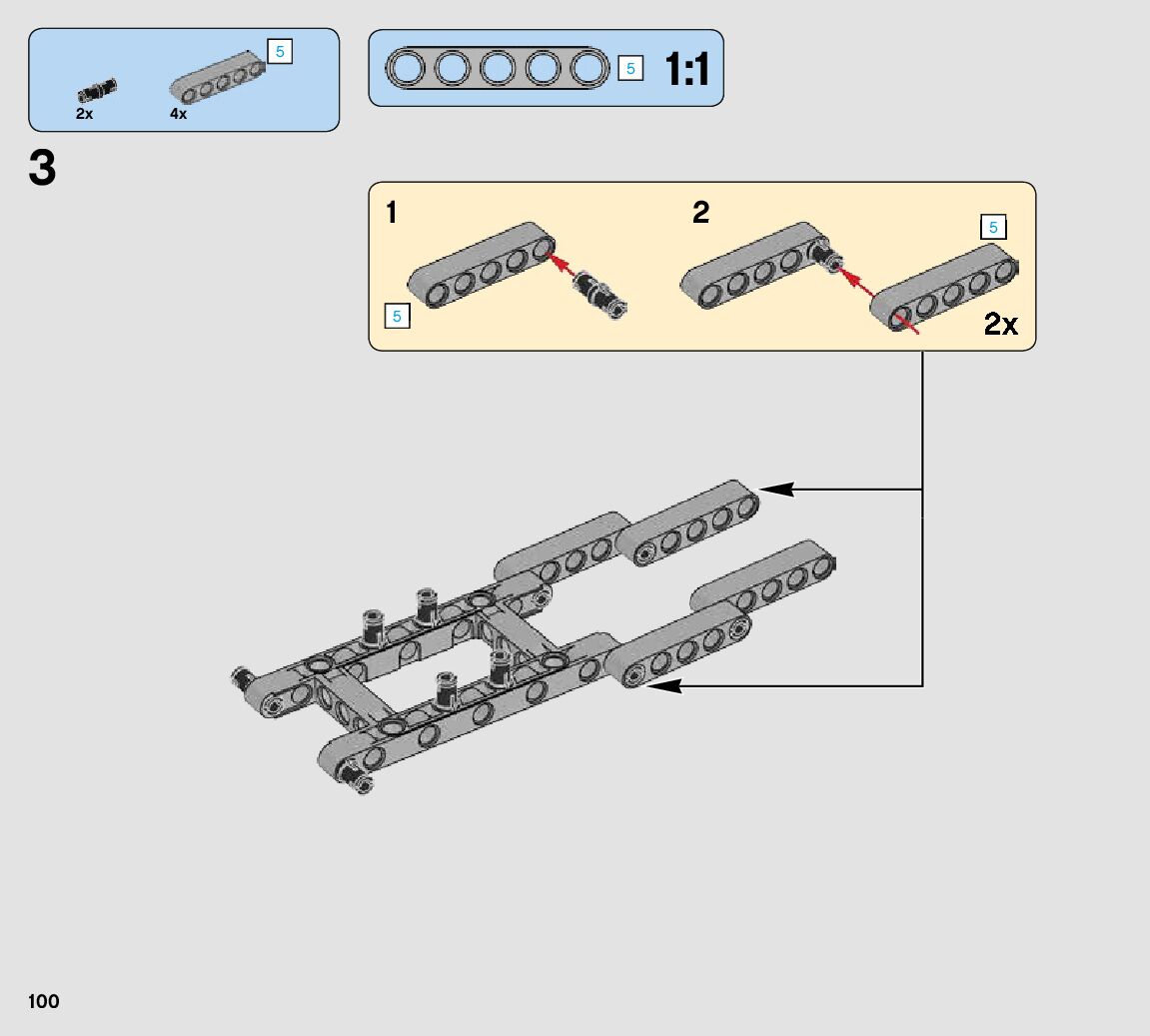 5
2x
4x

5
1:1

3

1
5
2
5
2x

100