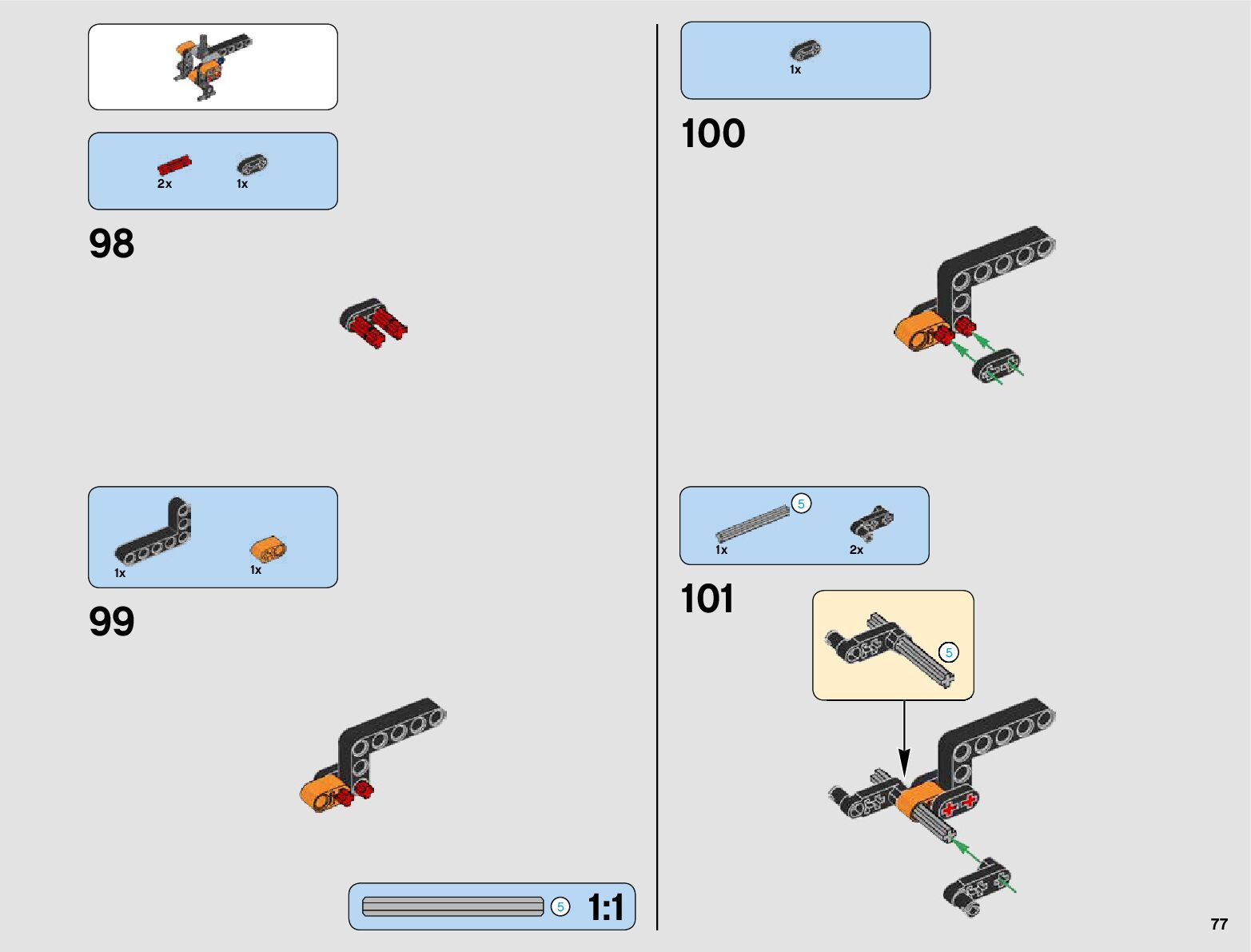 2x
1x

98

1x
1x

99

5
1:1

1x

100

5
1x
2x

101

5

77