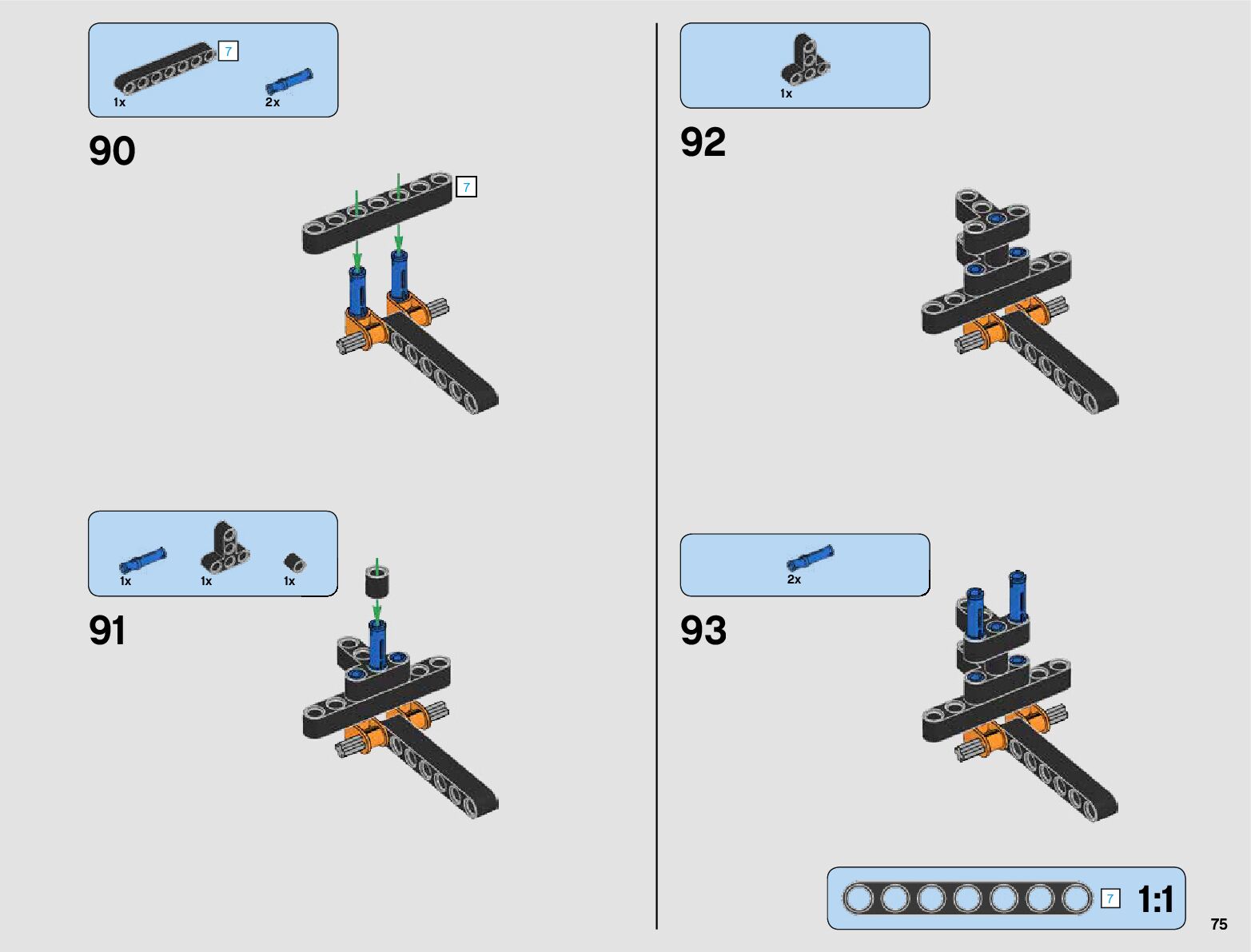 7
1x
2x

90

7

1x
1x
1x

91

1x

92

2x

93

7
1:1

75