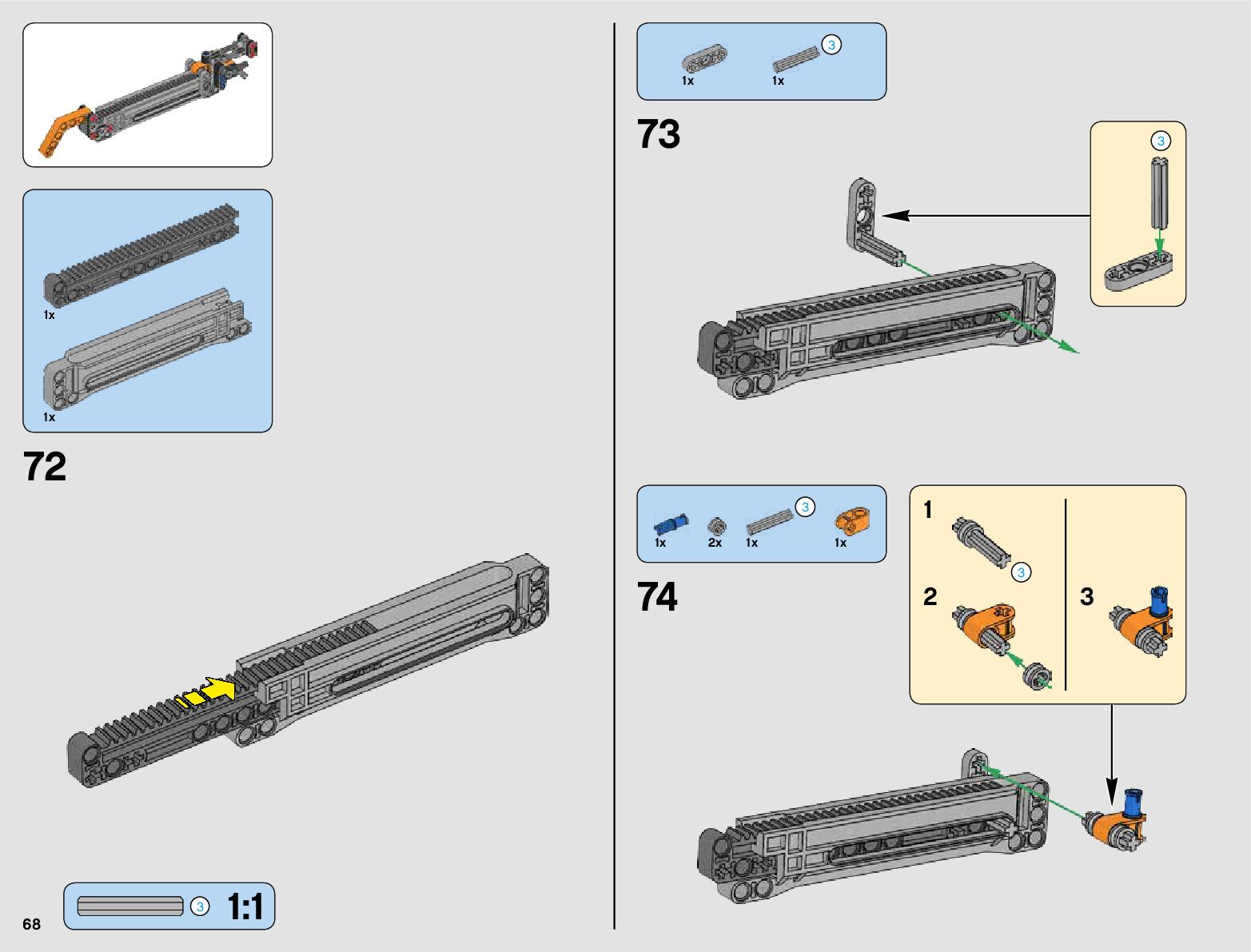 1x

1x

72

3 1:1

68

1x 3 1x

73

3

1x 2x 3 1x 1x

74

1

3

2

3