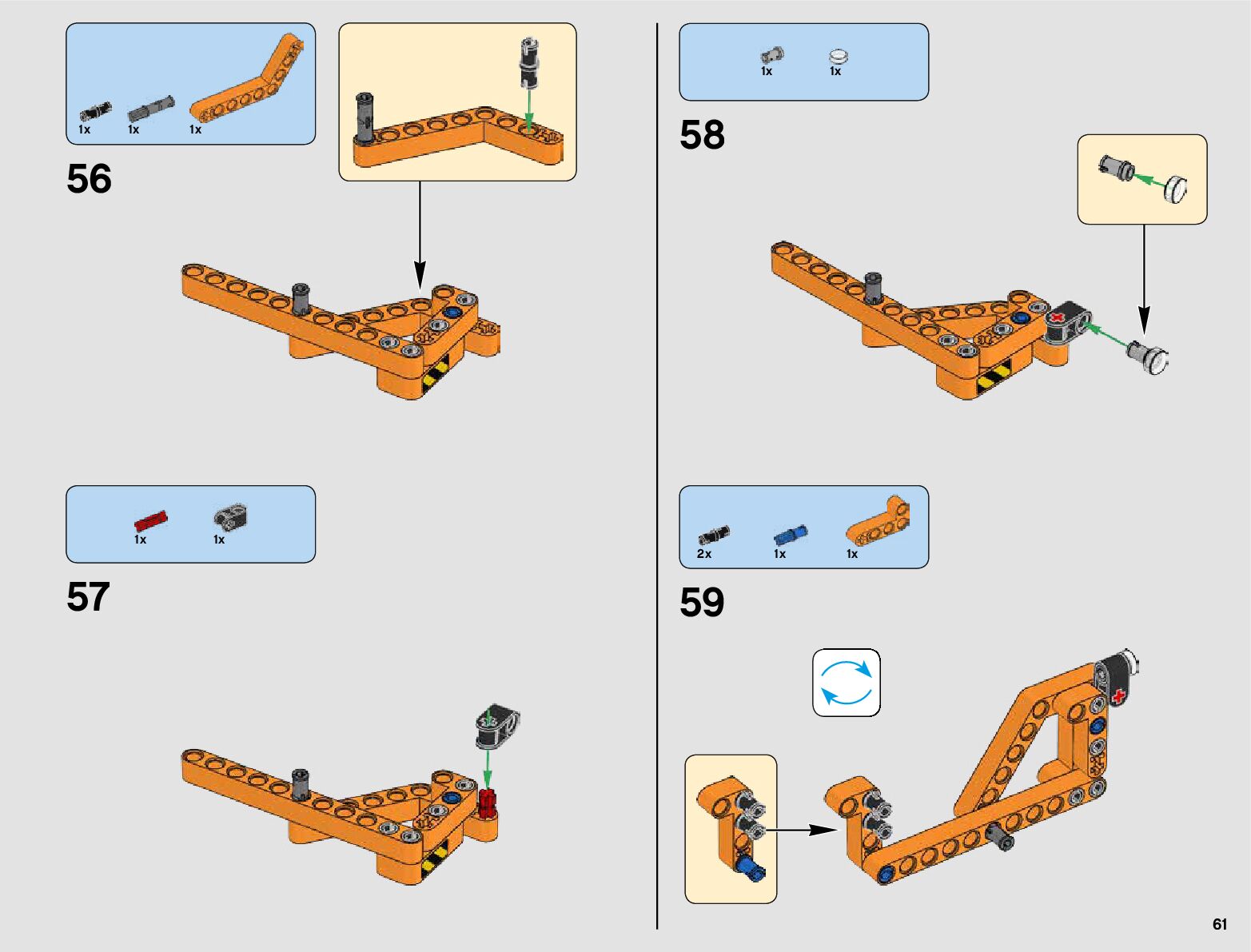 1x 1x 1x

56

1x 1x

57

1x 1x

58

2x 1x 1x

59

61