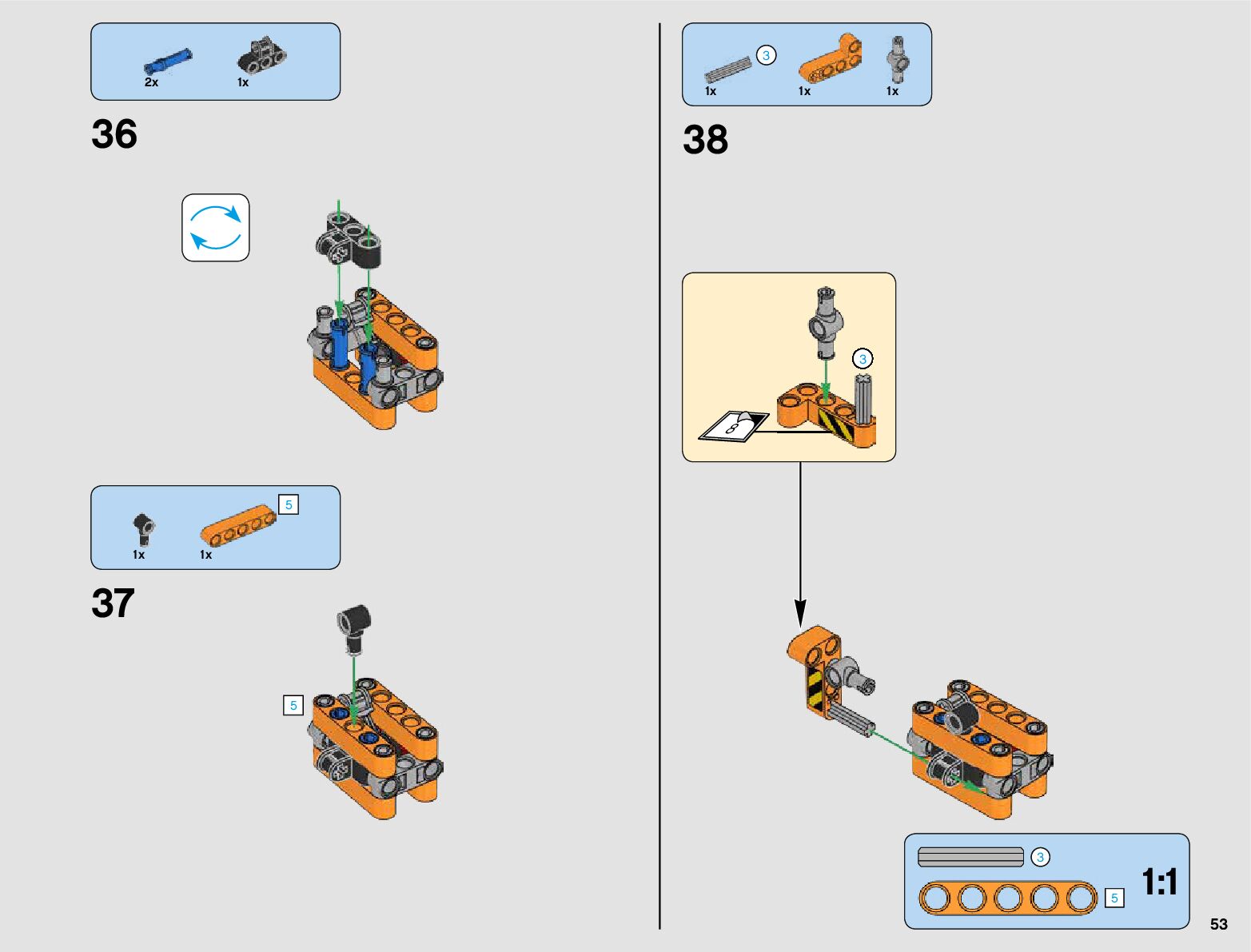 2x 1x

36

5

1x 1x

37

5

3

1x 1x 1x

38

3

8

3

5

1:1

53