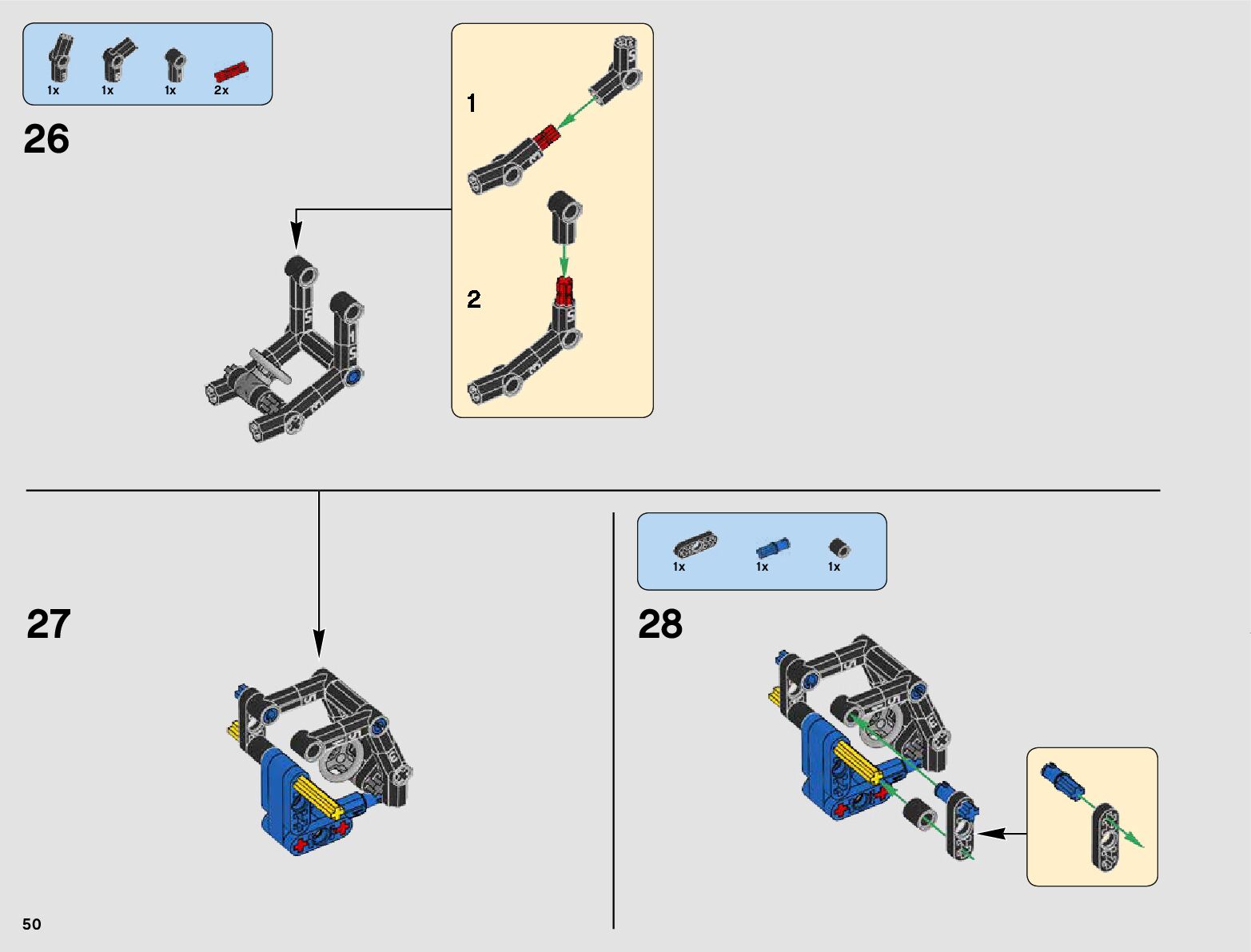 1x 1x 1x 2x

26

1

2

27

1x 1x 1x

28

50