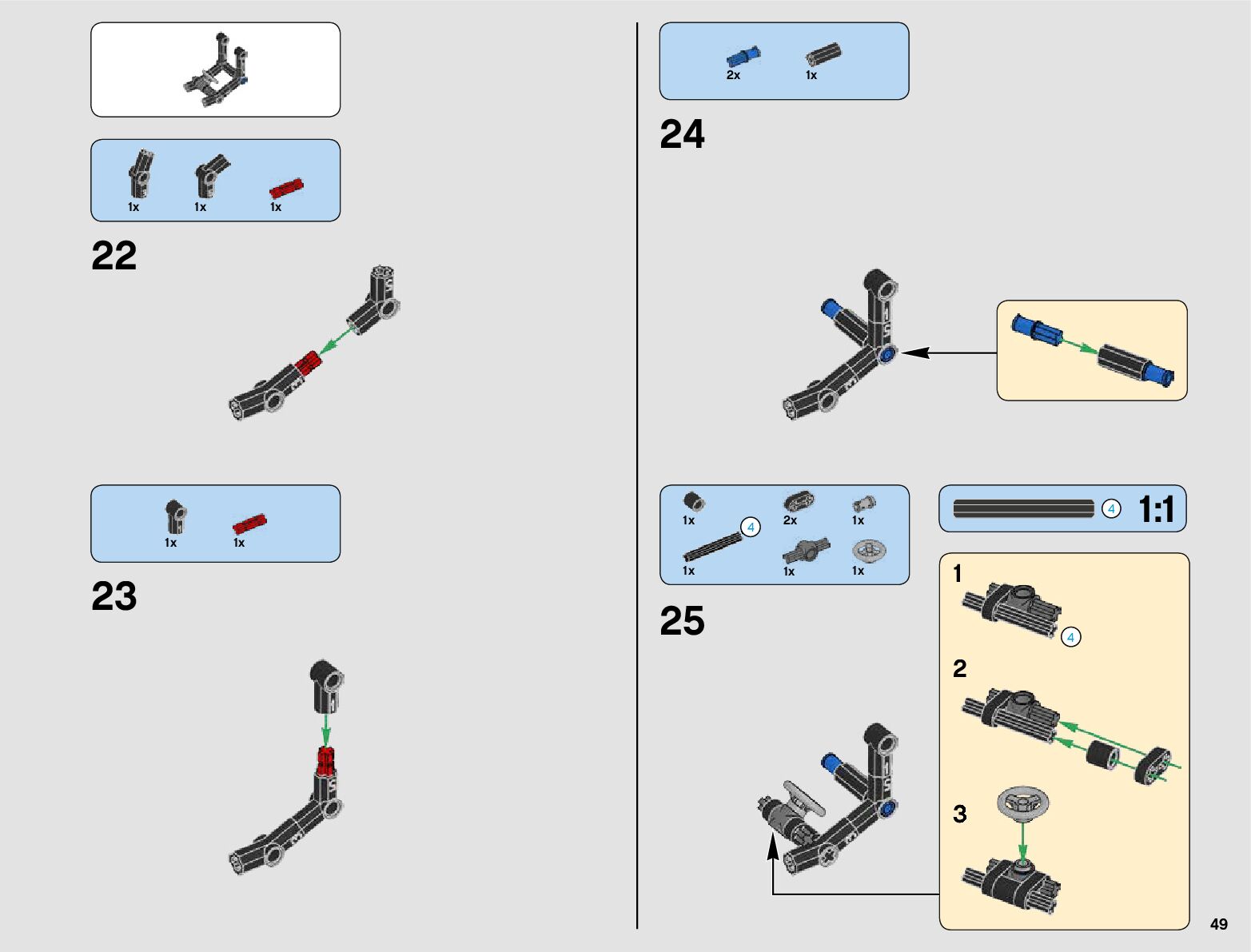 1x 1x 1x

22

1x 1x

23

2x 1x

24

1x 2x 1x
4
1x 1x 1x

4 1:1

25

1
4
2
3

49