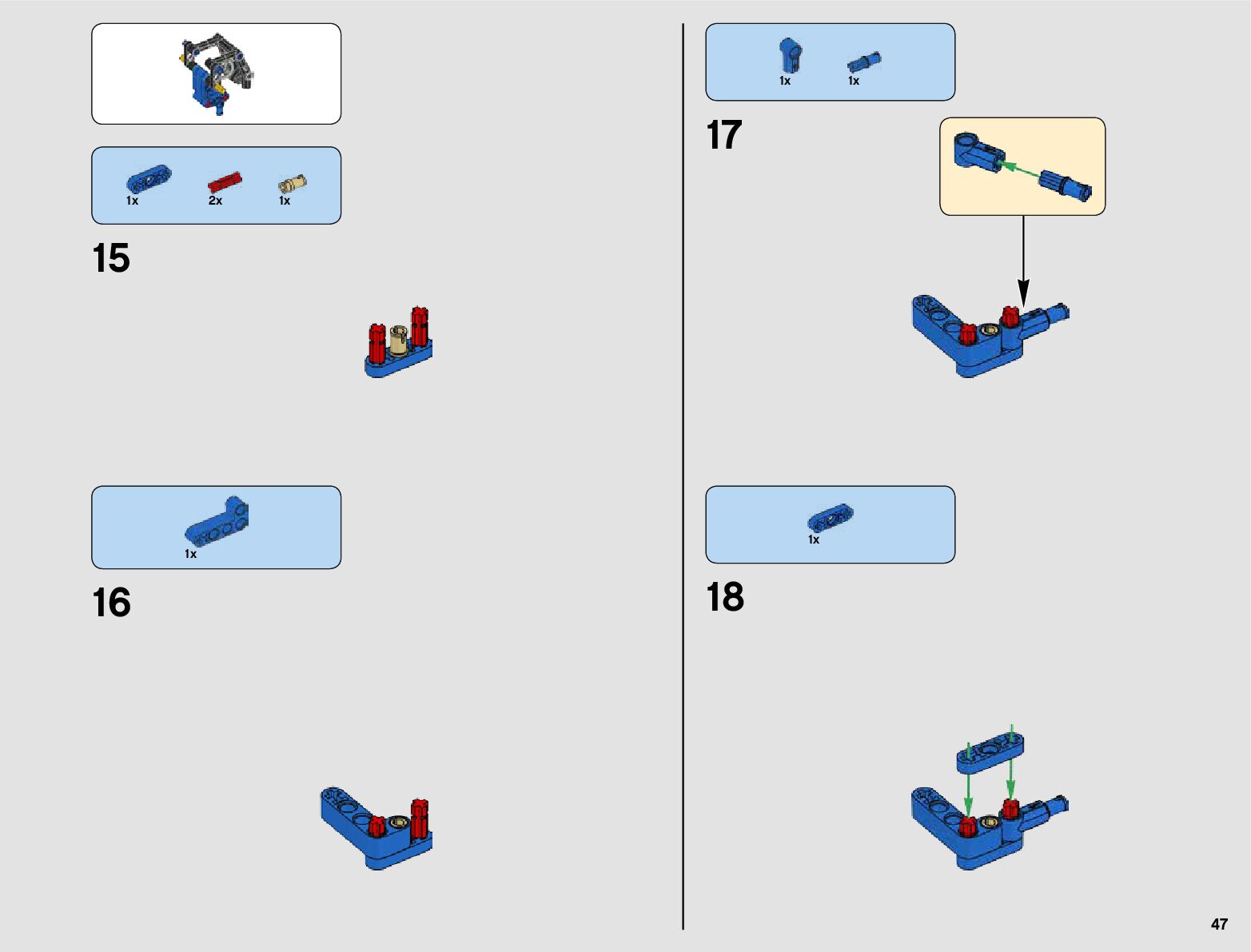 1x
2x
1x

15

1x

16

1x
1x

17

1x

18

47