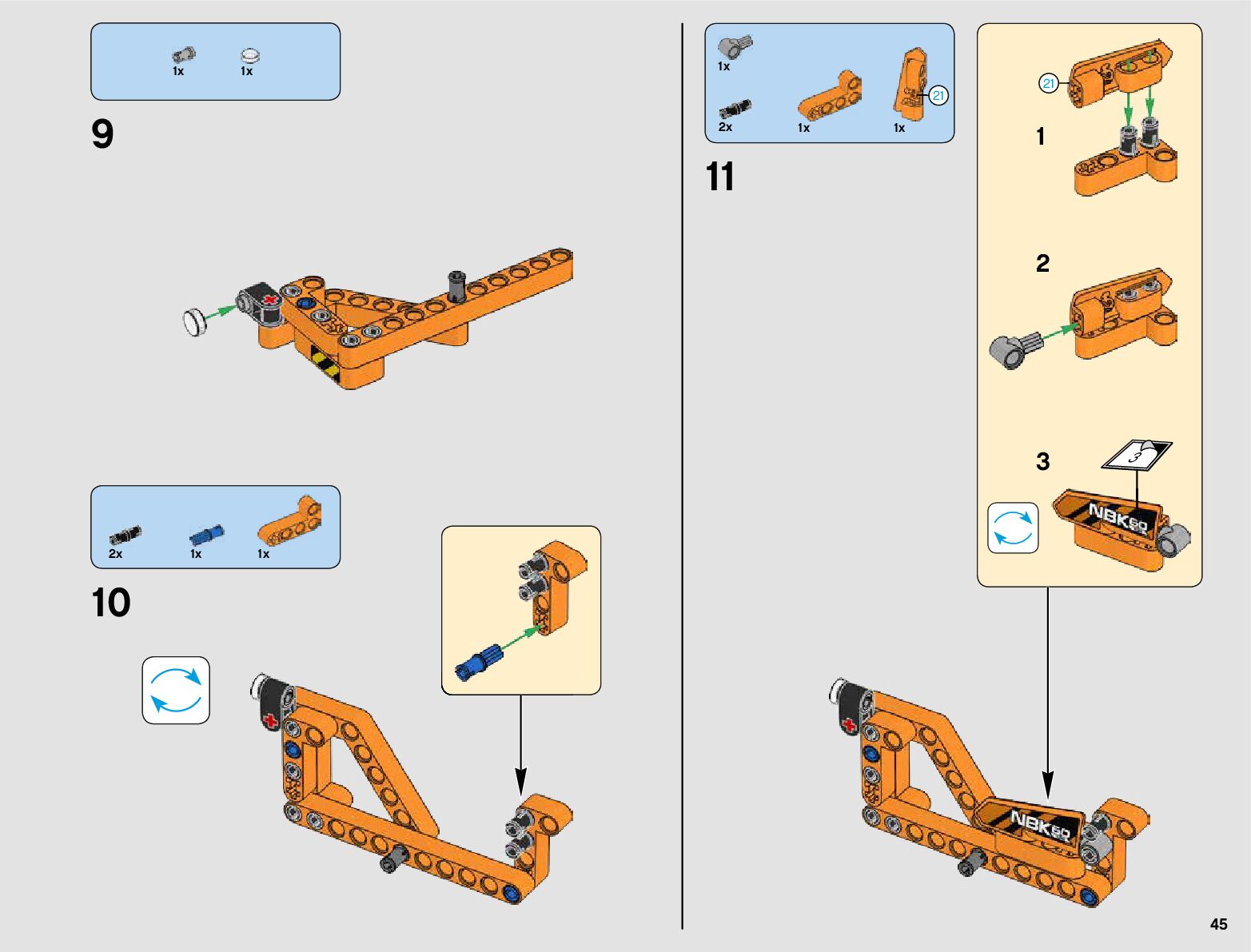 1x 1x

9

2x 1x 1x

10

1x

2x 1x 1x

21

11

21

1

2

3

3

NBK60

NBK60

45