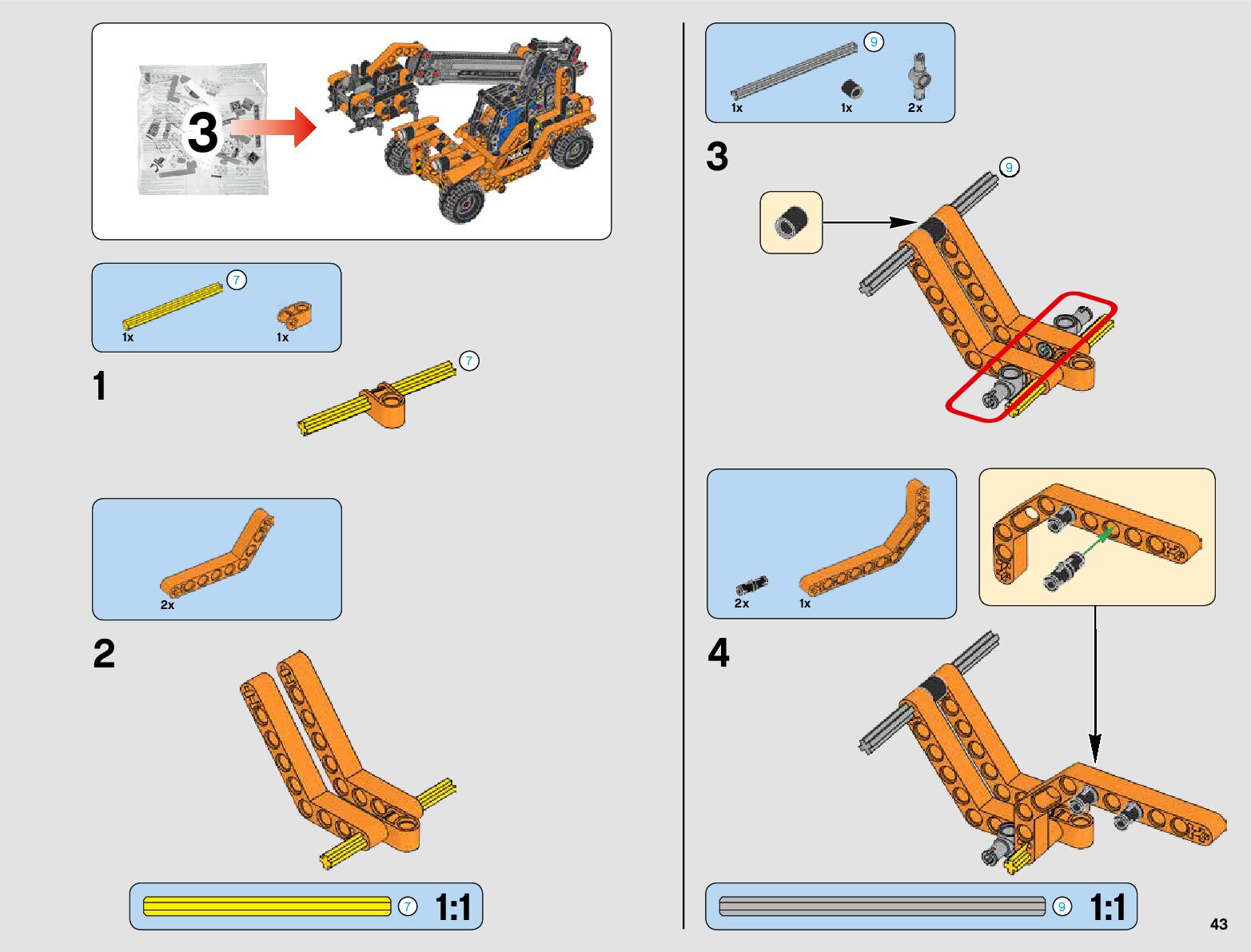 3

7
1x
1x

1
7

2x

2

7
1:1

9
1x
1x
2x

3
9

2x
1x

4

9
1:1

43