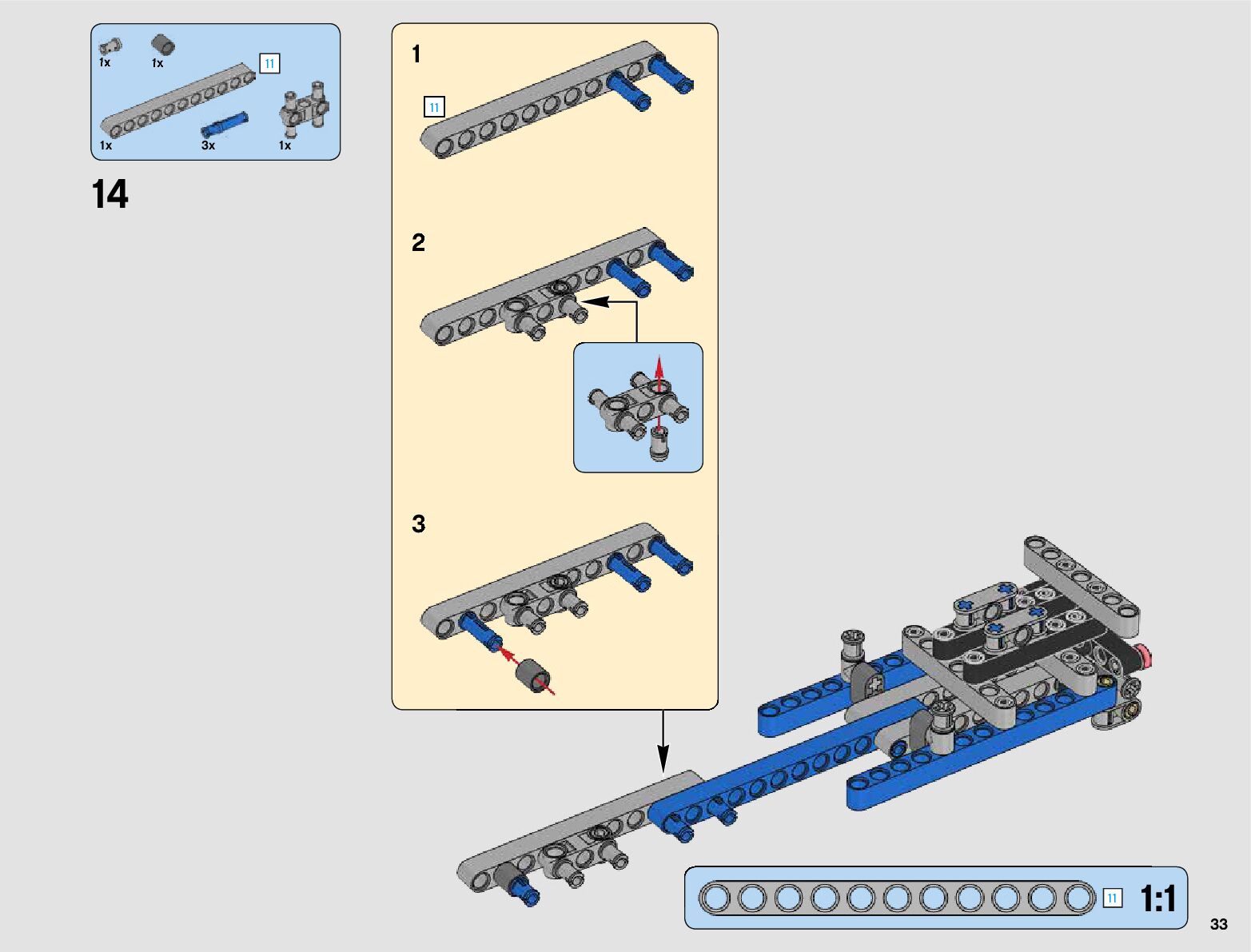 1x 1x 11
1x 3x 1x

14

1
11

2

3

11 1:1

33