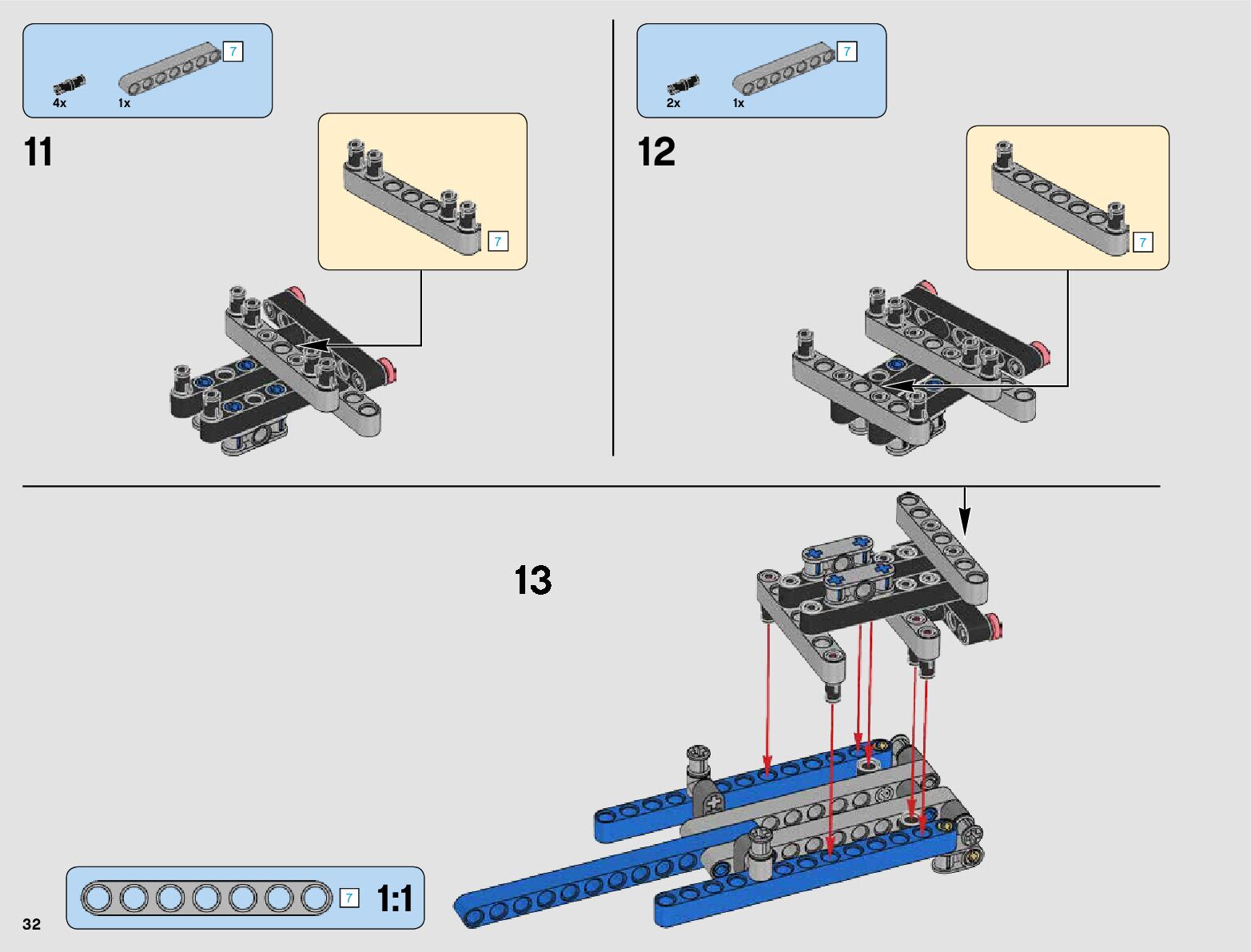 7
4x 1x

11

7

7
2x 1x

12

7

13

7 1:1

32