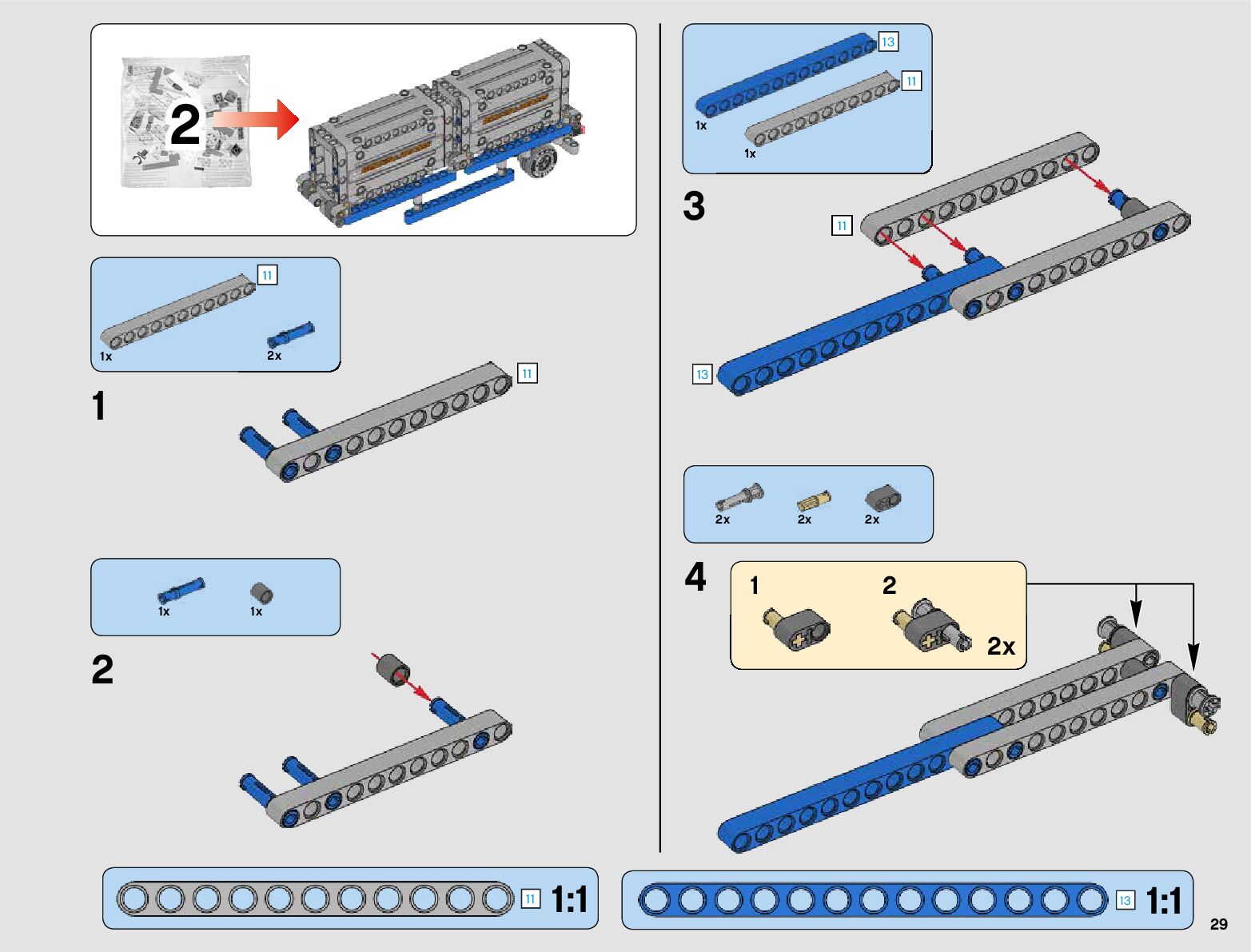 2

11
1x
2x

1
11

1x
1x

2

13
11
1x
1x

3
11
13

2x
2x
2x

4
1
2
2x

11 1:1

13 1:1

29