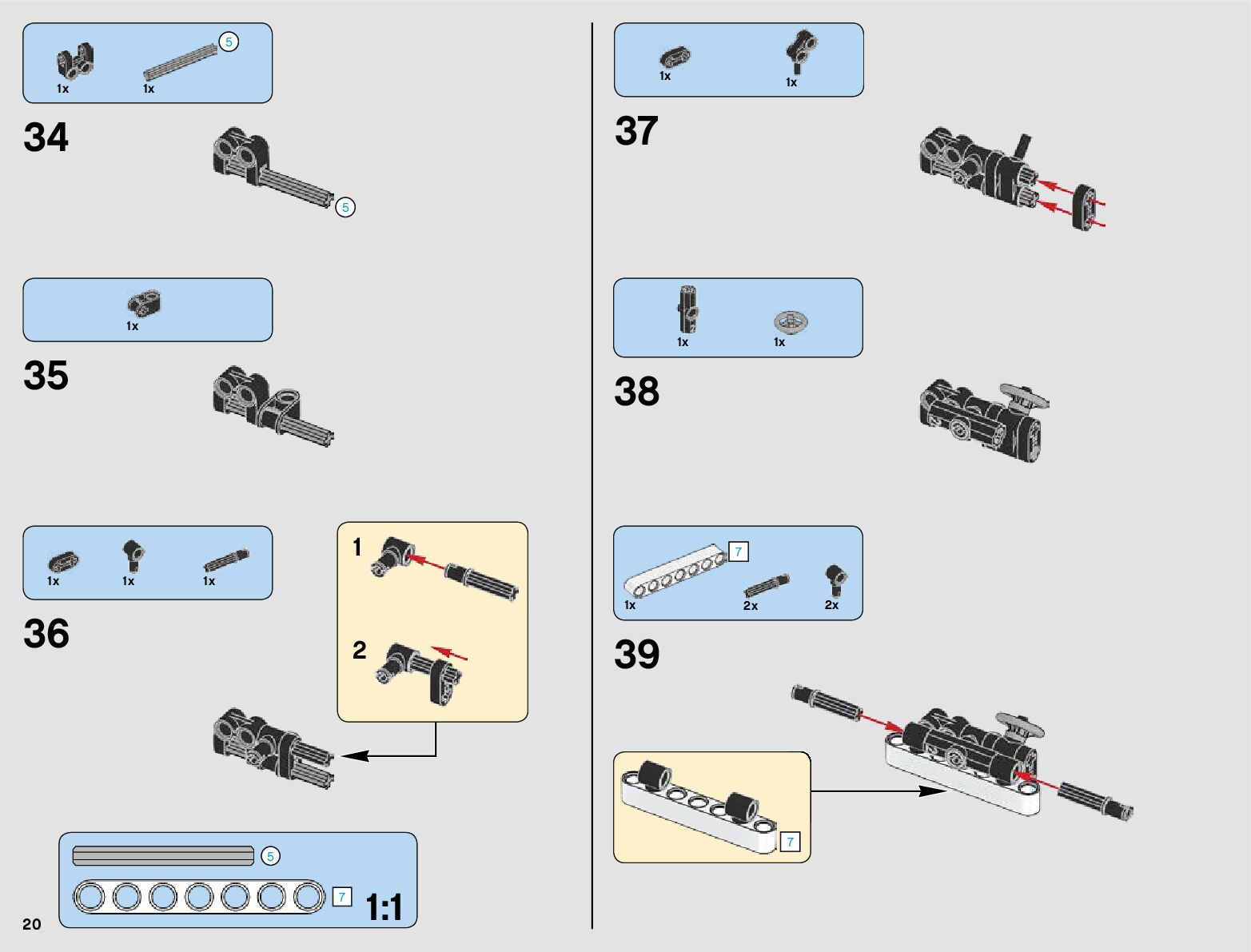 1x 1x 5

34

5

1x

35

1x 1x 1x

36

1

2

5

7

1:1

20

1x 1x

37

1x 1x

38

7

1x 2x 2x

39

7