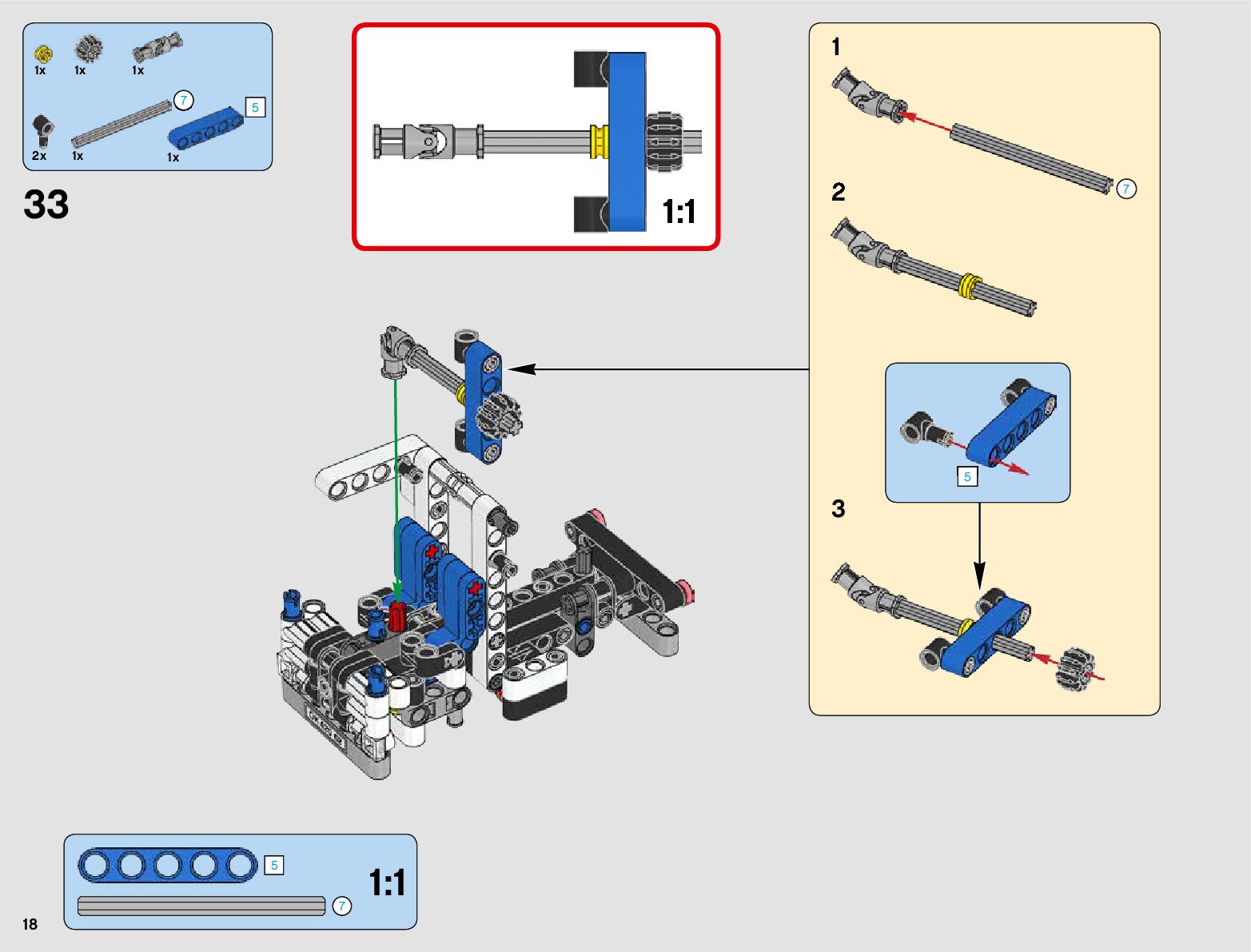 1x
1x
1x
7
5
2x
1x
1x

33

1:1

1
7
2
5
3

5
7
1:1

18