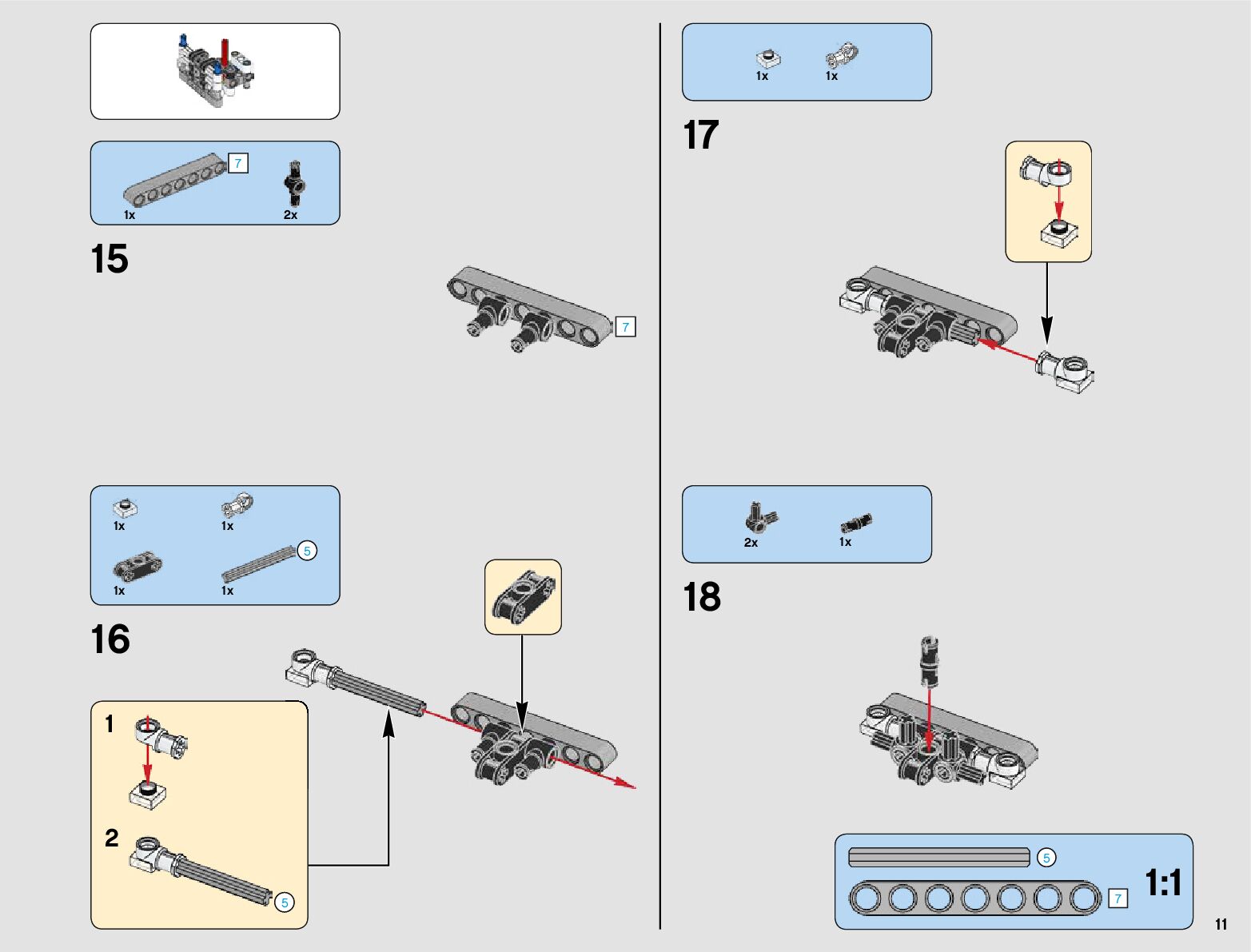 7
1x
2x
15
7
1x
1x
5
1x
1x
16
1
2
5
1x
1x
17
2x
1x
18
5
7
1:1
11