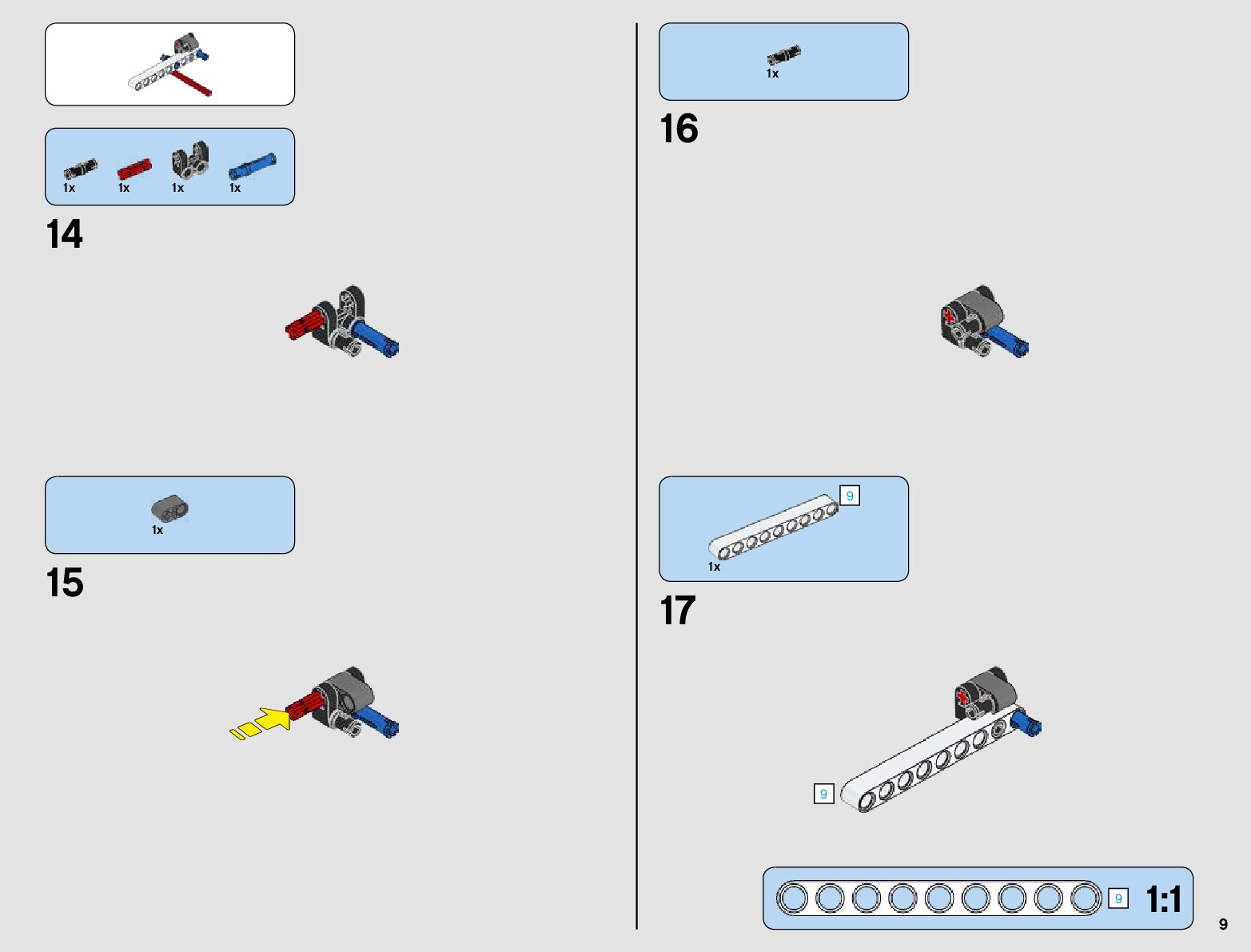 1x 1x 1x 1x

14

1x

15

1x

16

9

1x

17

9

9 1:1

9