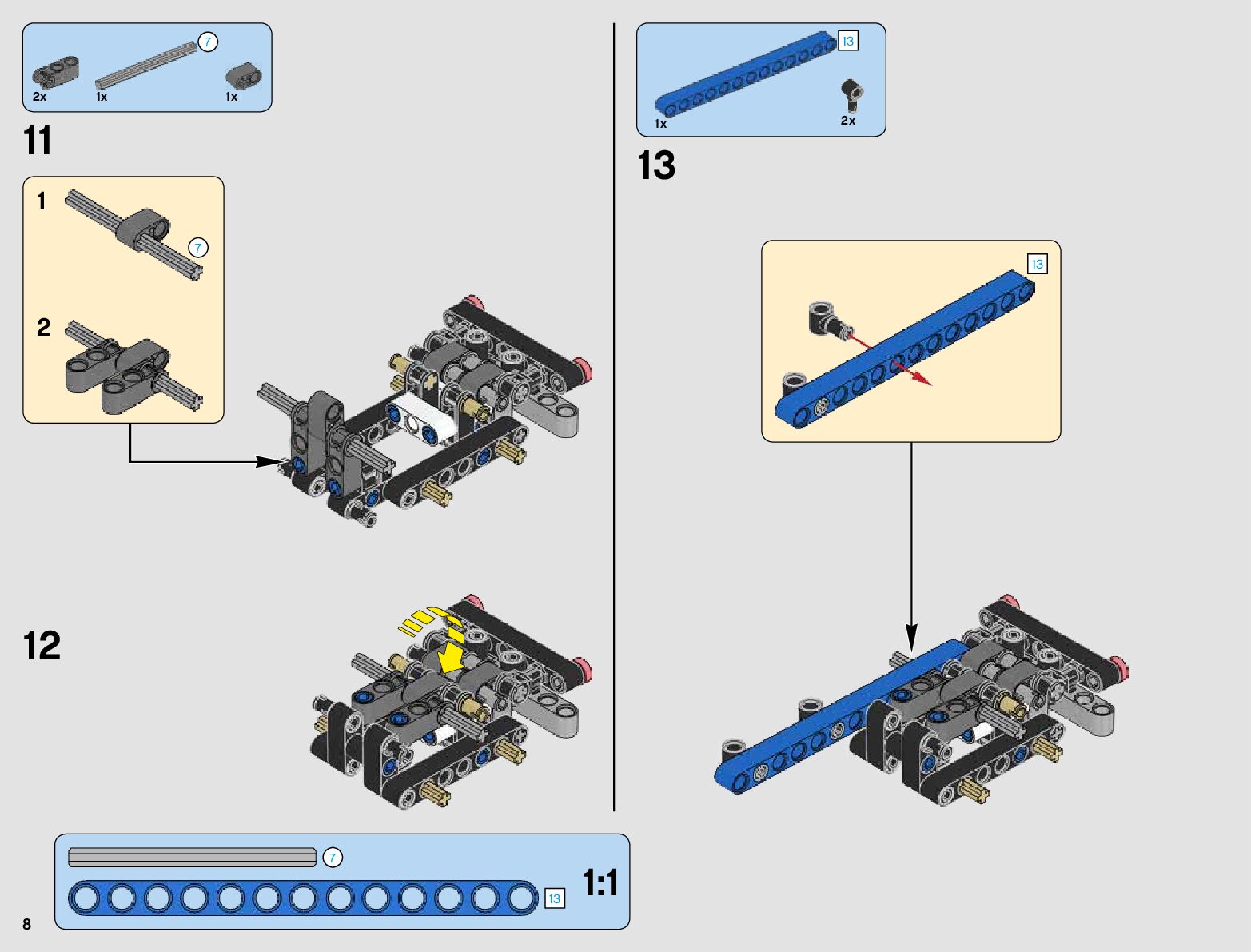 7
2x
1x
1x

11

1
7

2

12

13
1x
2x

13

13

7
13
1:1

8