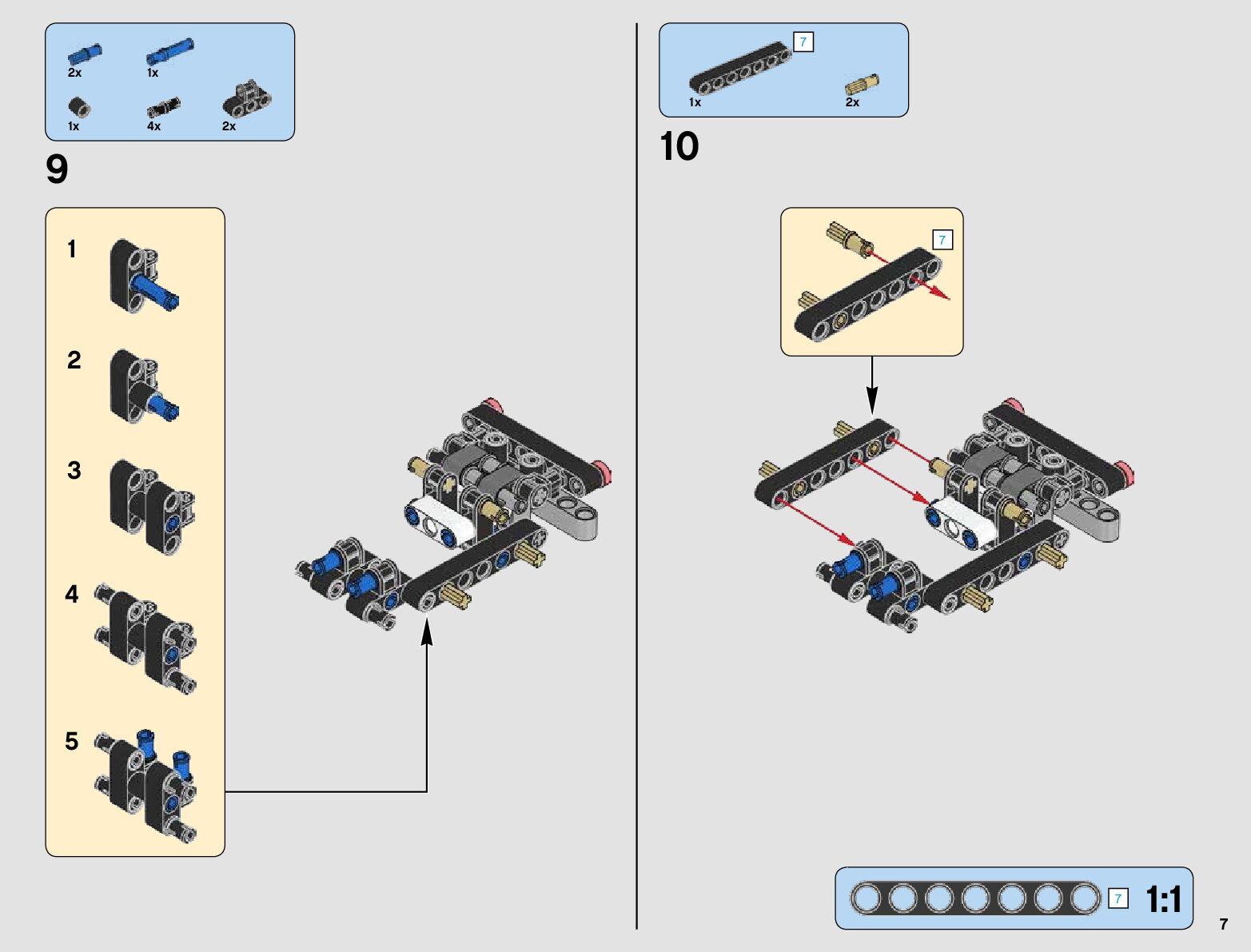 2x 1x
1x 4x 2x

9

1

2

3

4

5

7
1x 2x

10

7

7 1:1

7