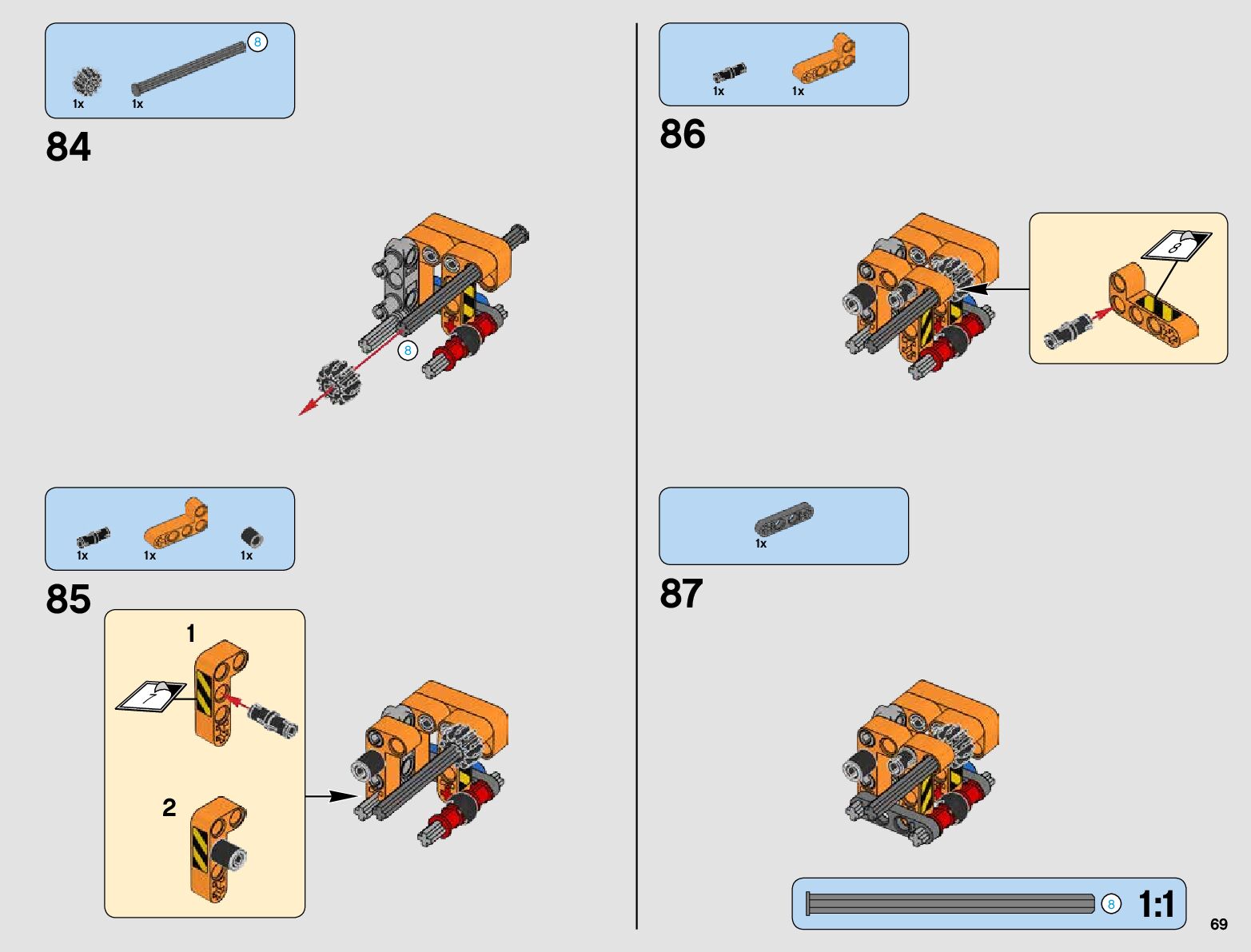 8
1x 1x

84

8

1x 1x 1x

85

1

7

2

1x 1x

86

8

1x

87

8 1:1

69