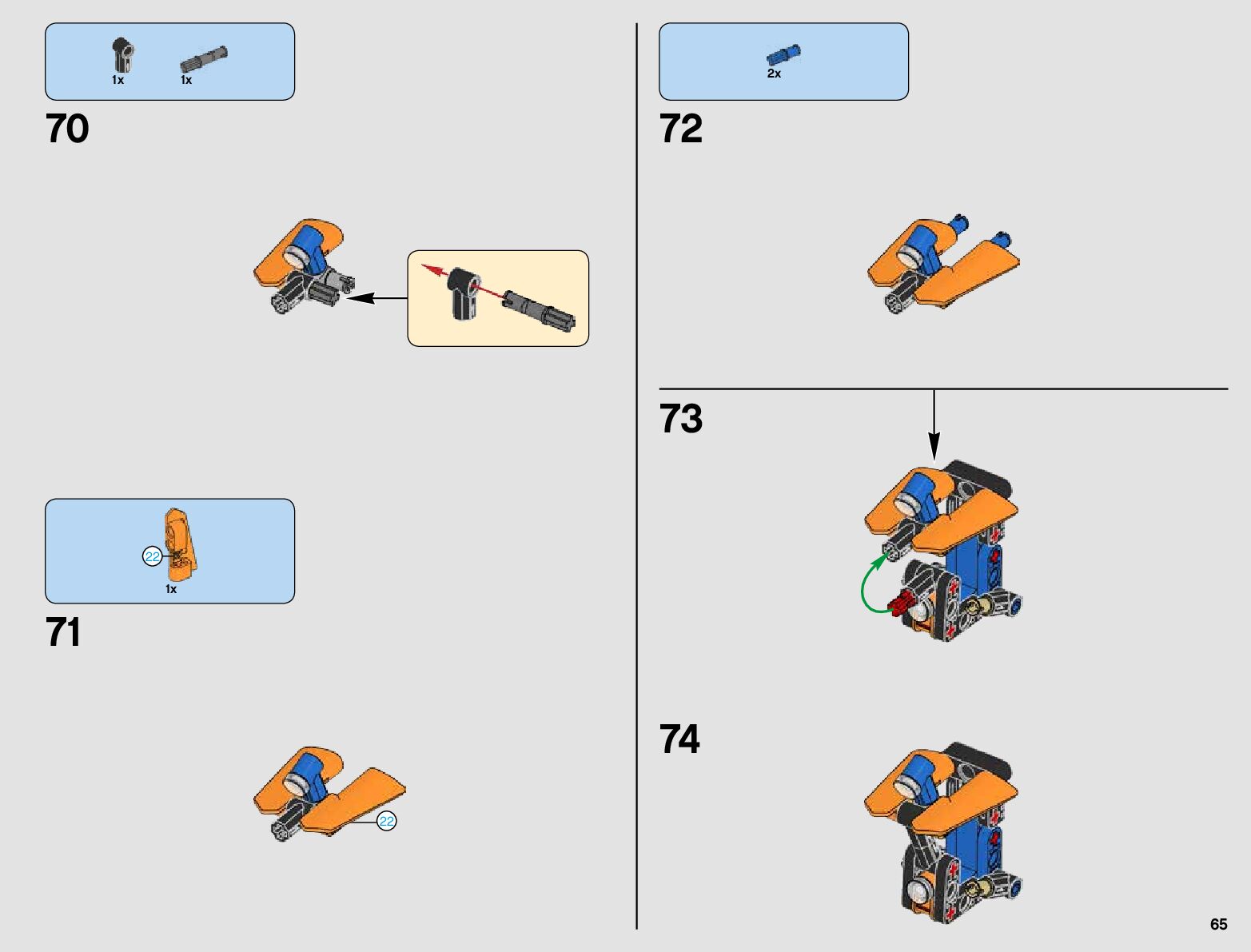 1x 1x

70

22

1x

71

22

2x

72

73

74

65