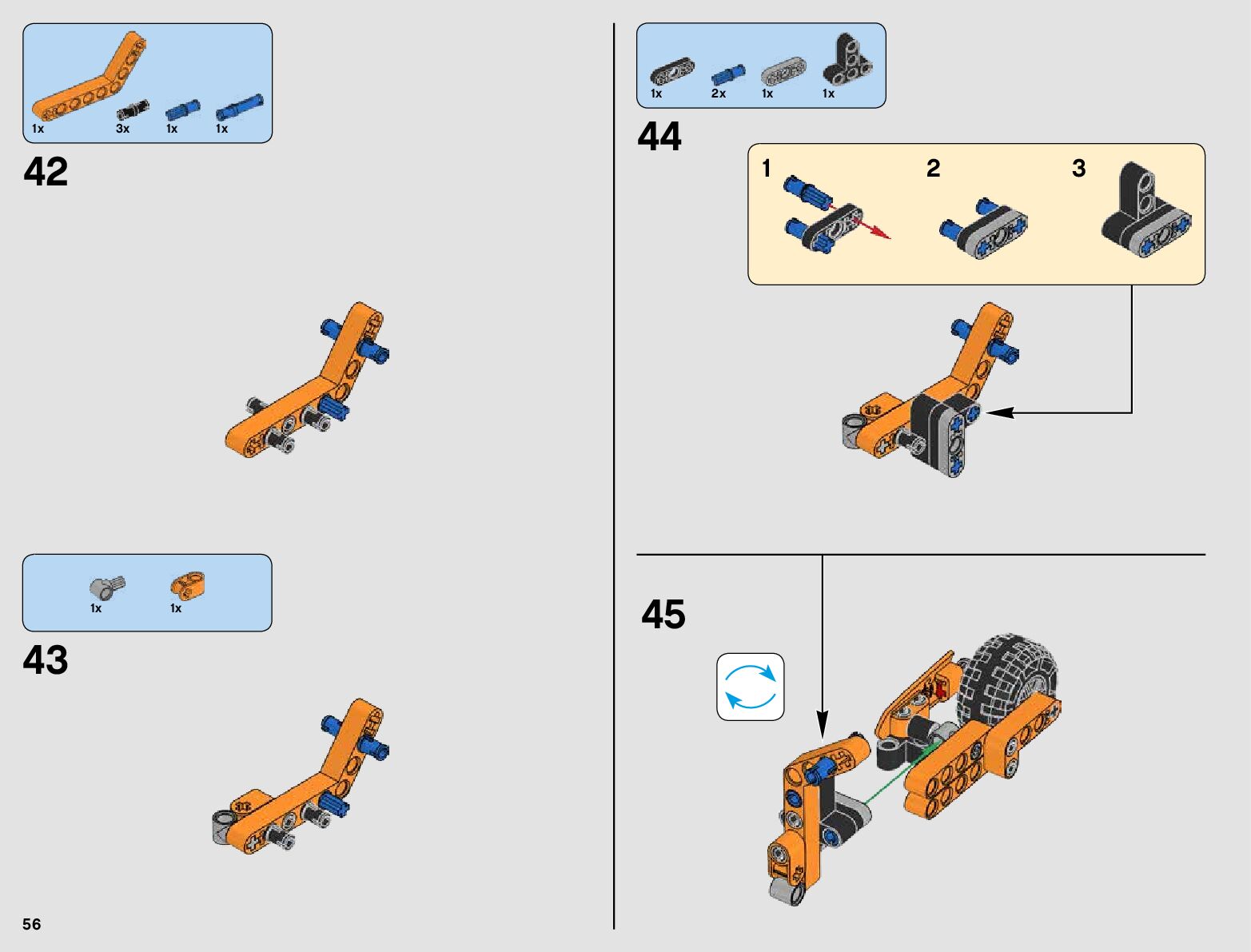 1x 3x 1x 1x

42

1x 1x

43

56

1x 2x 1x 1x

44

1 2 3

45