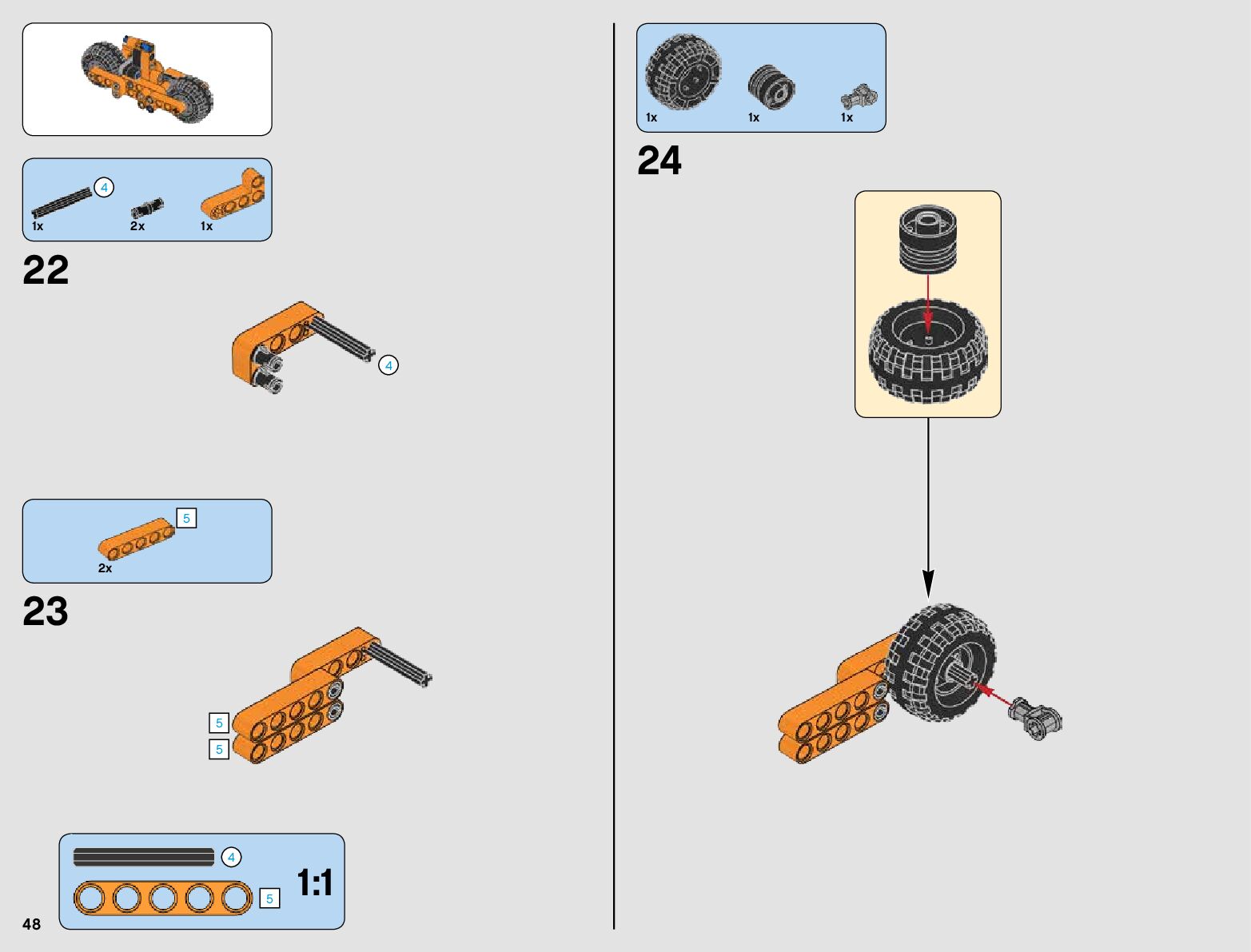 4
1x
2x
1x

22

4

5
2x

23

5
5

4
5
1:1

48

1x
1x
1x

24