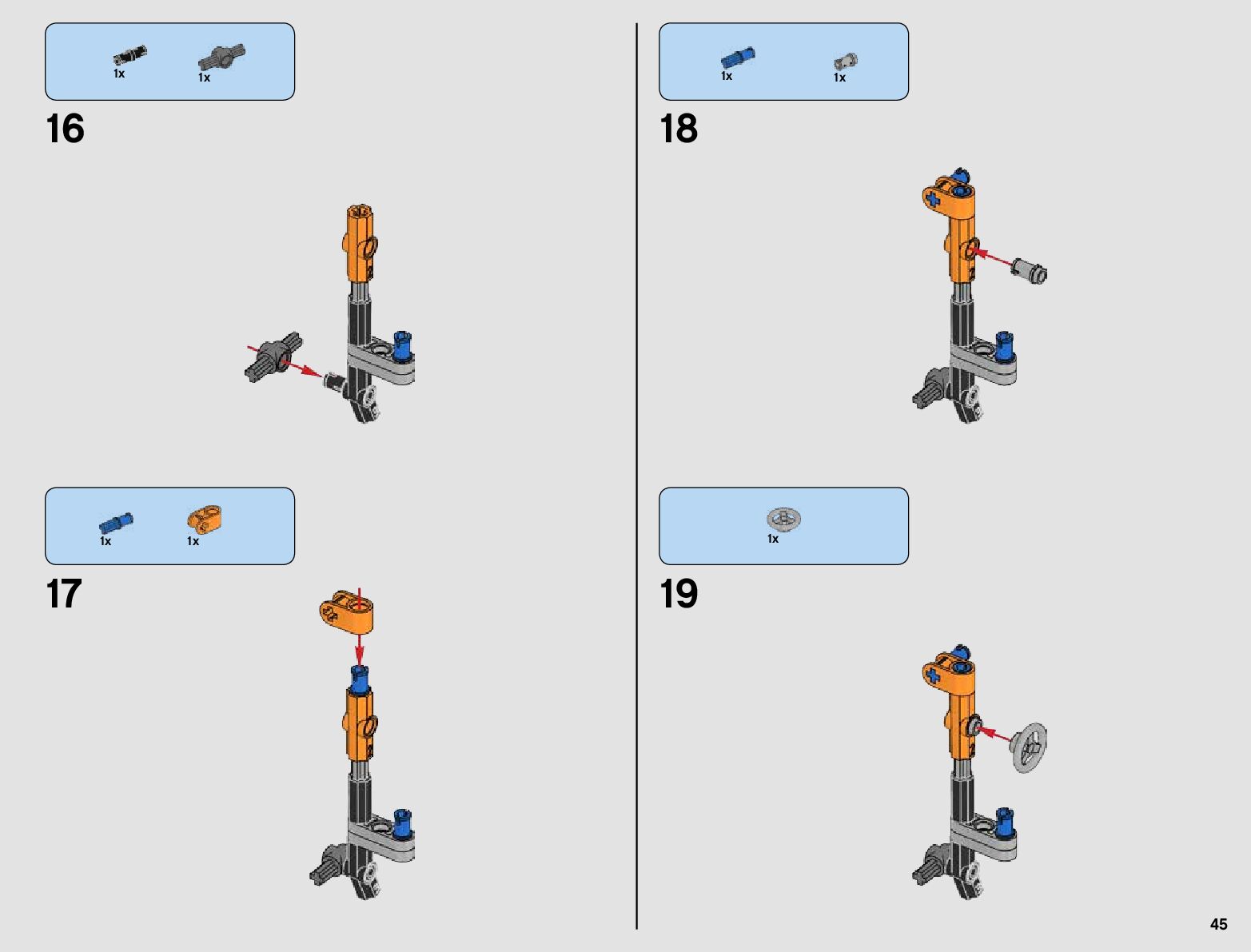 1x 1x

16

1x 1x

17

1x 1x

18

1x

19

45