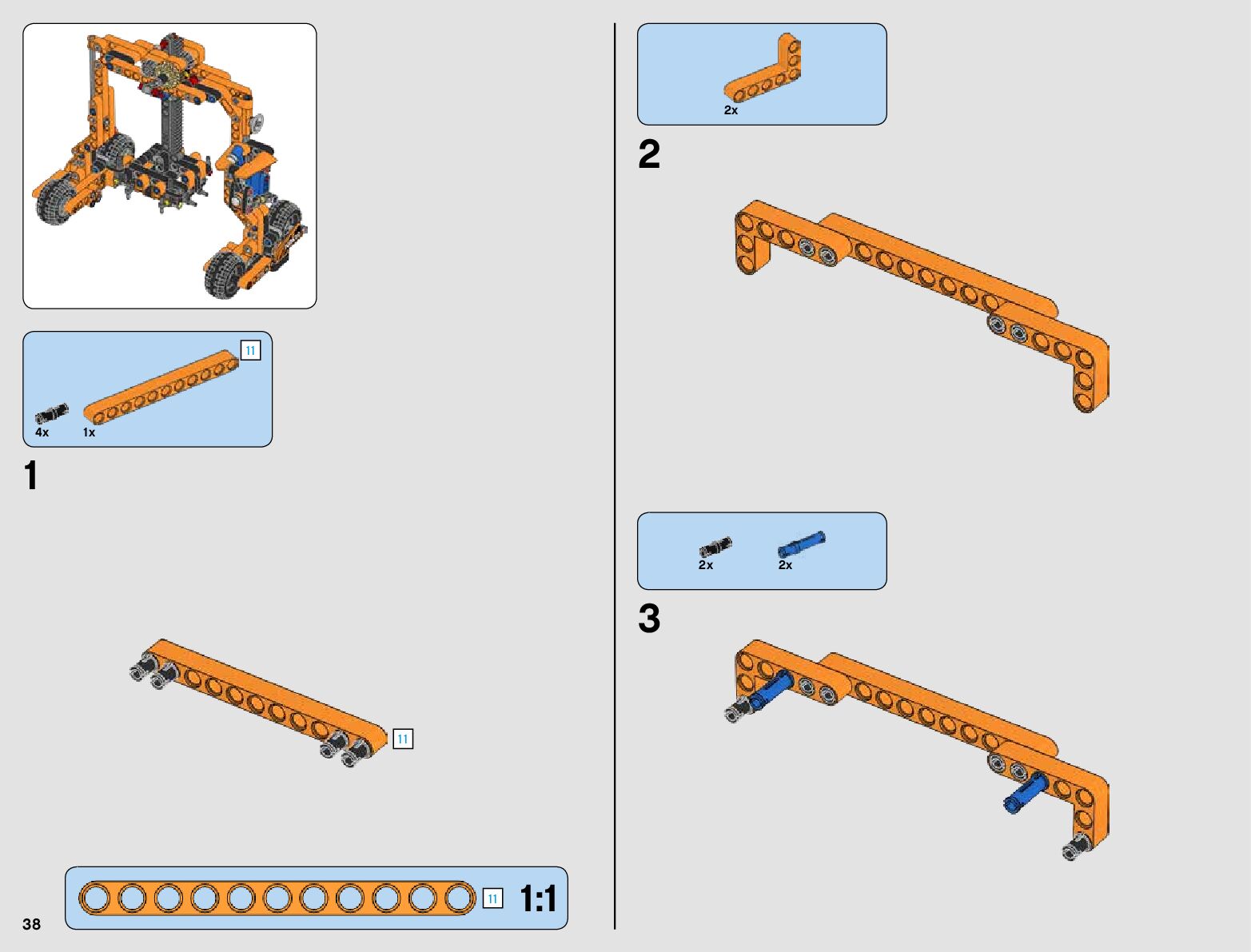 11
4x
1x
1

11

11
1:1
38

2x
2

2x
2x
3