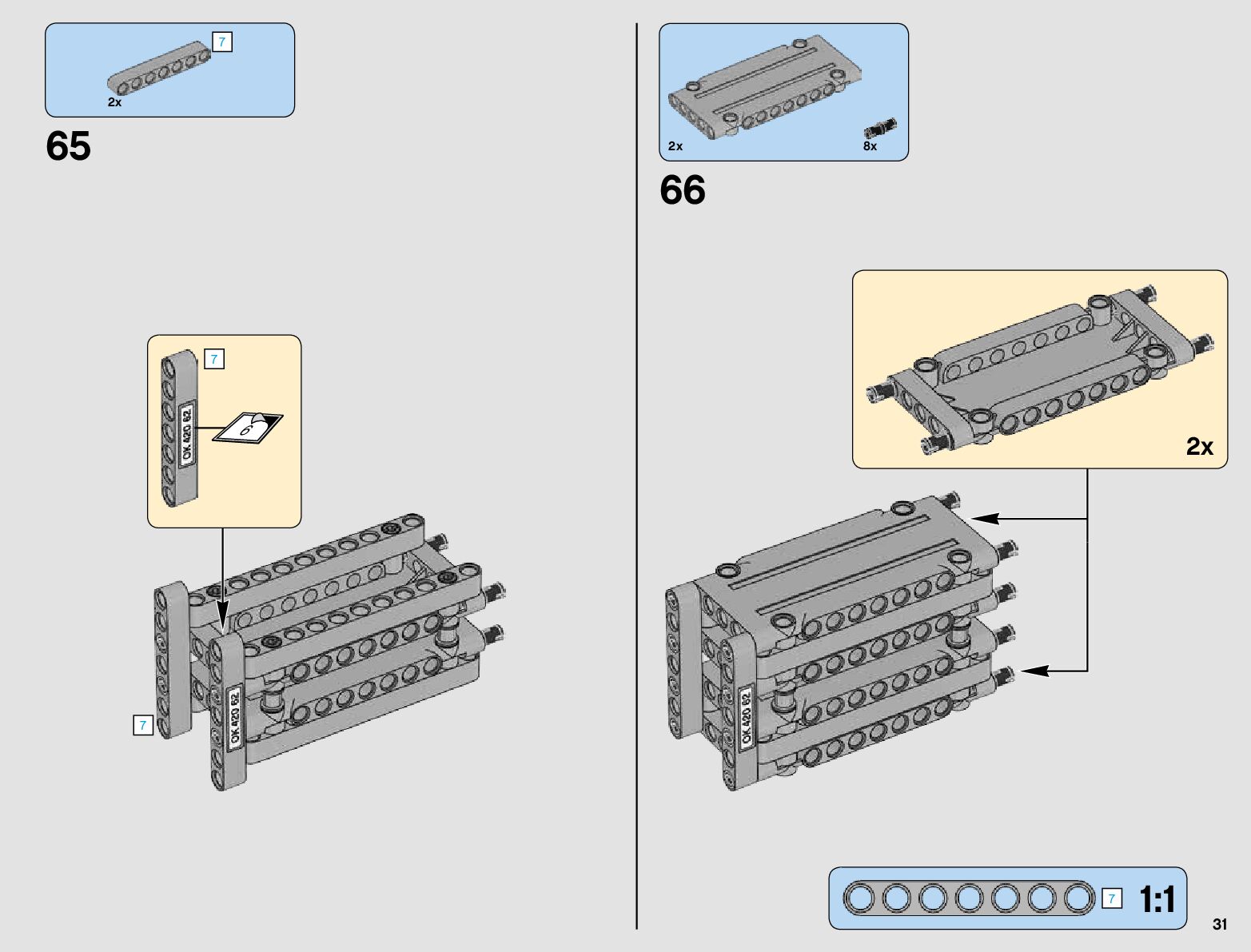 7
2x

65

7
OK 420 52
6

7
OK 420 52

2x
8x

66

2x

OK 420 52

7
1:1

31