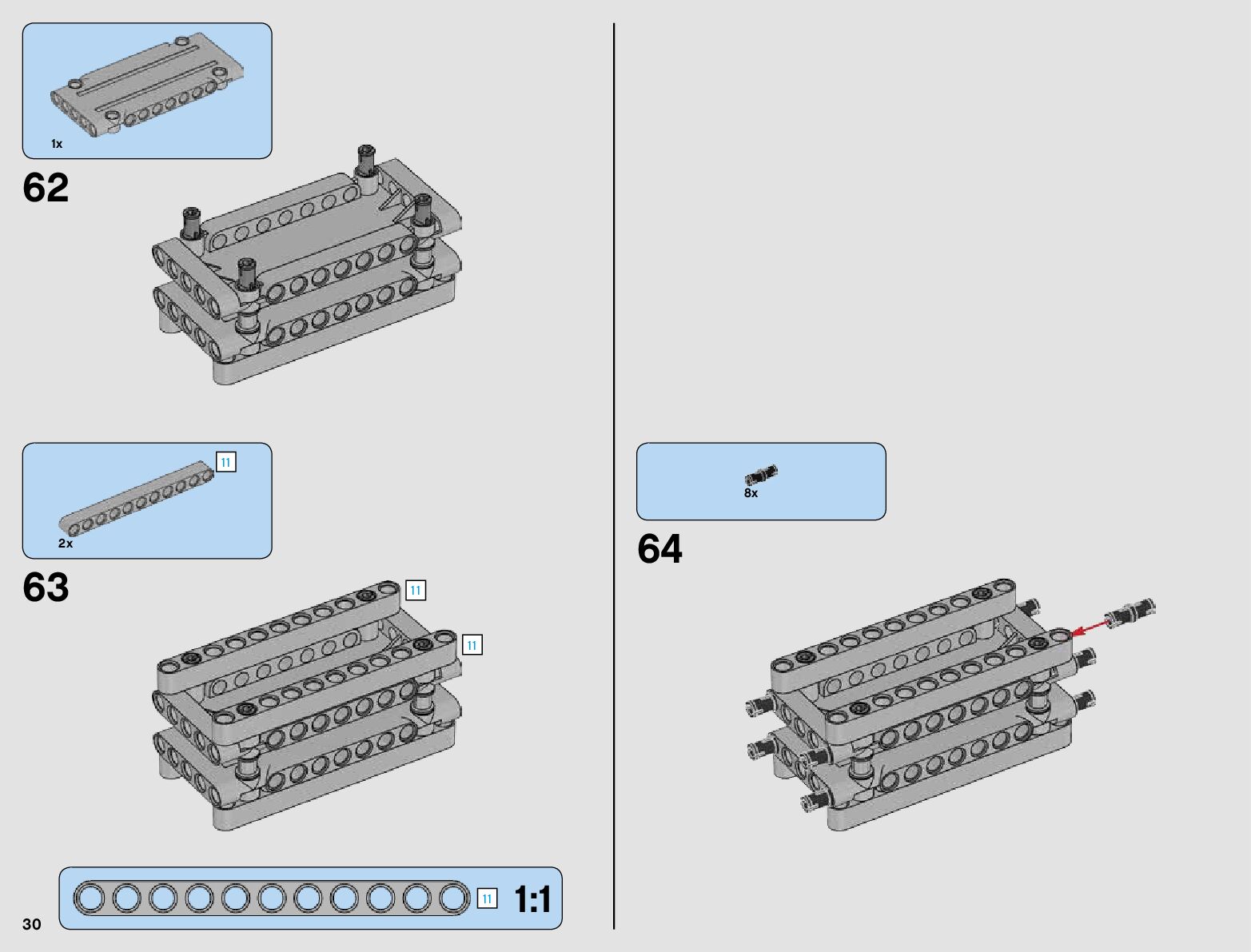 1x

62

11

2x

63

11

11

11

1:1

30

8x

64