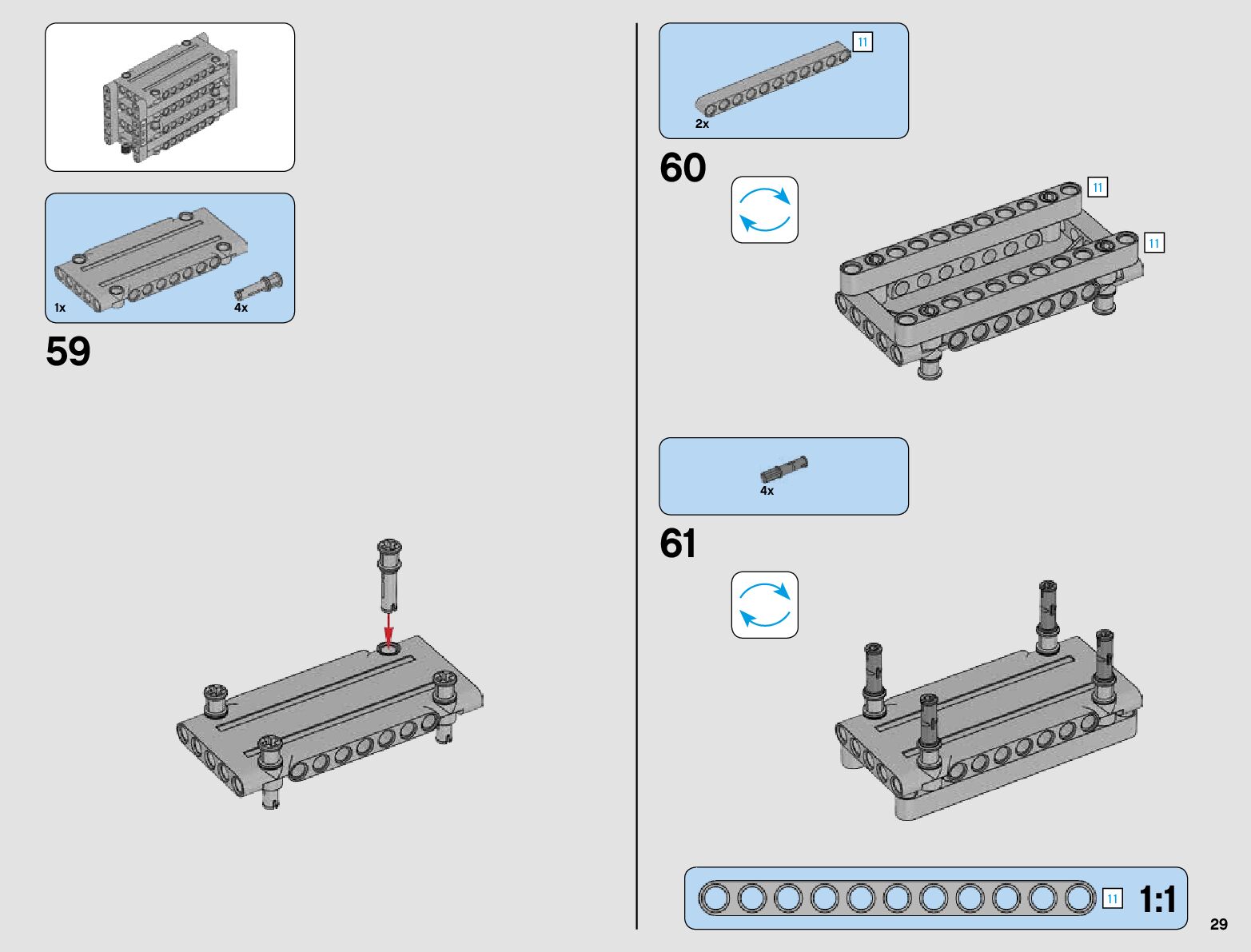 1x
4x

59

11
2x

60

11

11

4x

61

11
1:1

29