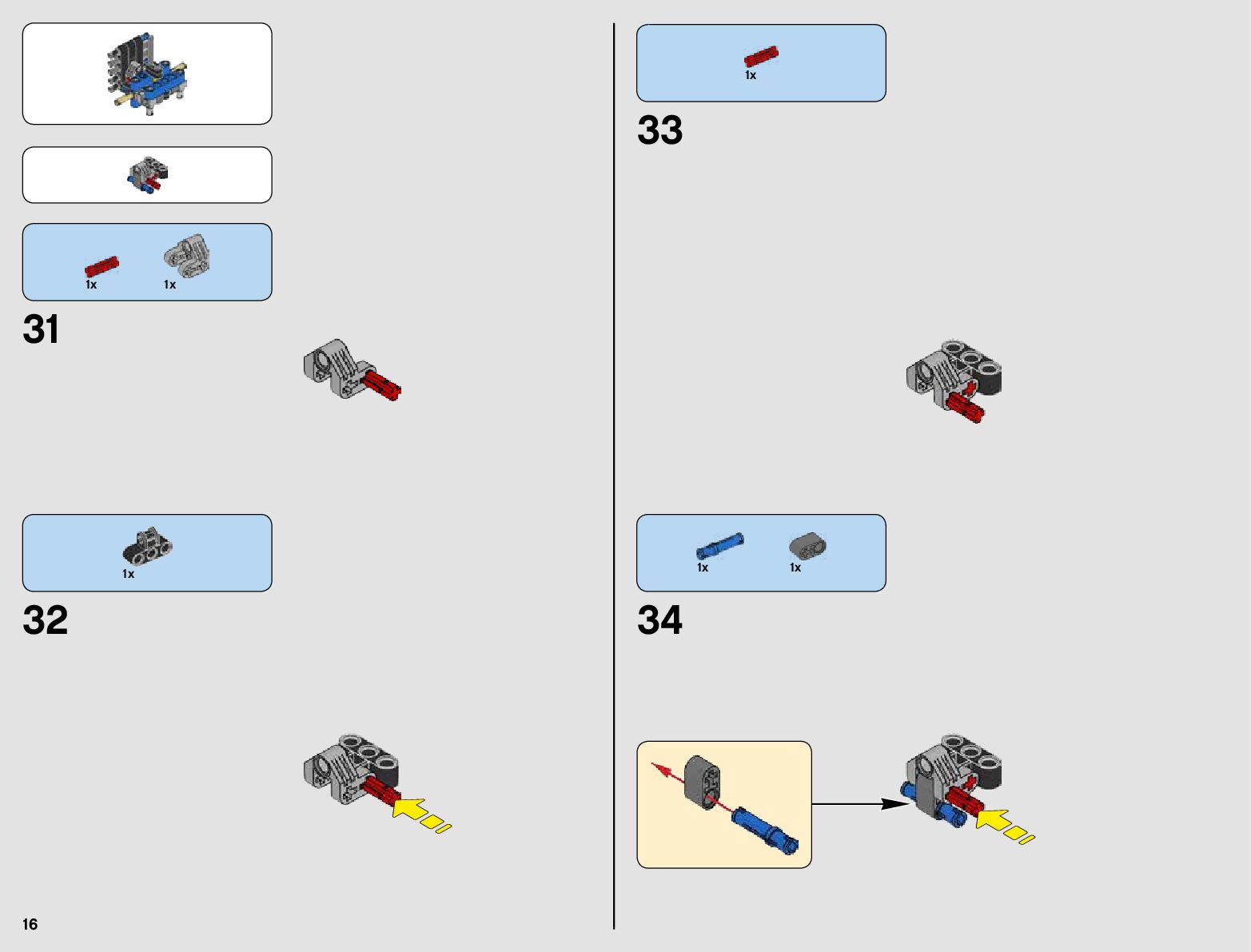 1x 1x

31

1x

32

16

1x

33

1x 1x

34