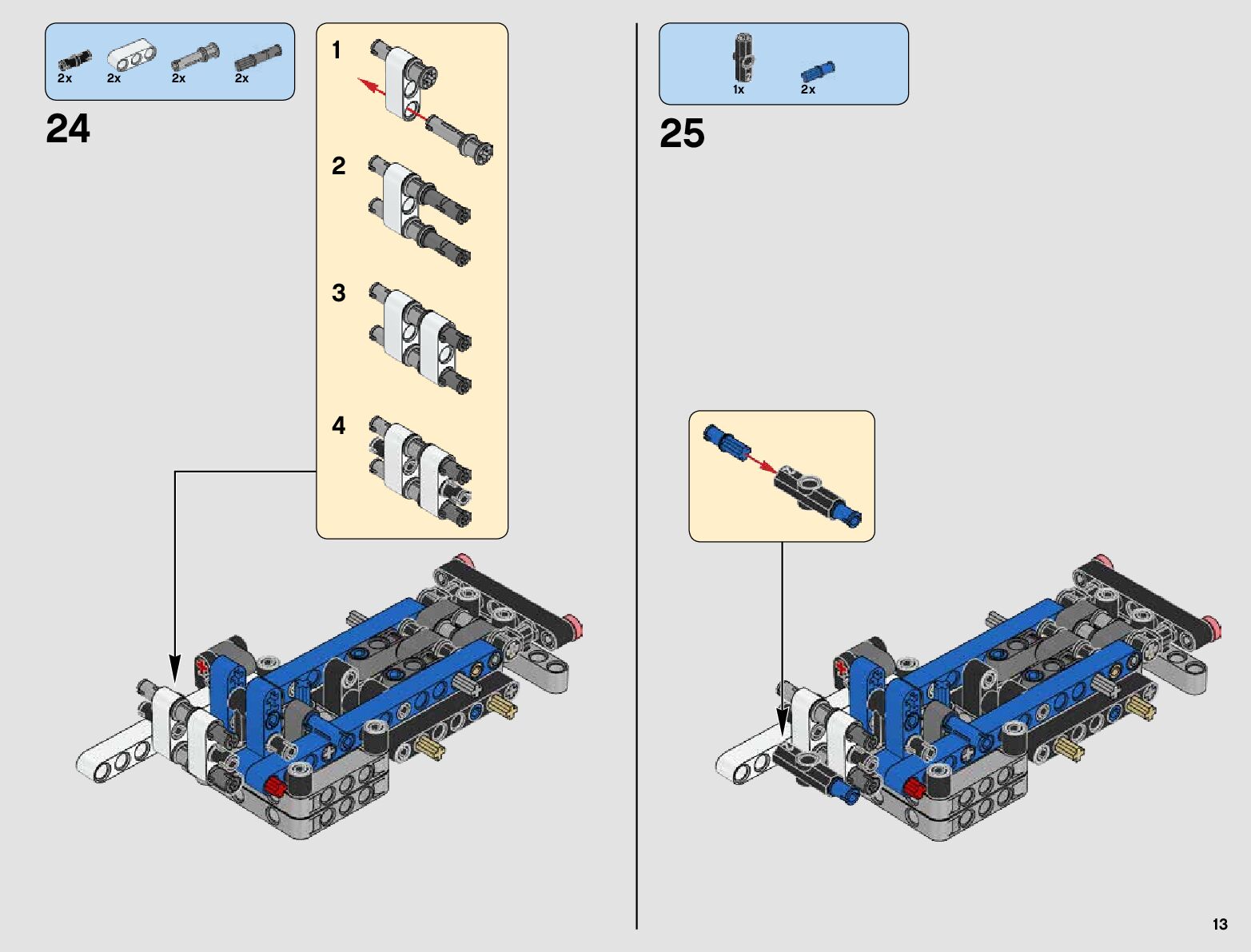 2x 2x 2x 2x

24

1

2

3

4

1x 2x

25

13