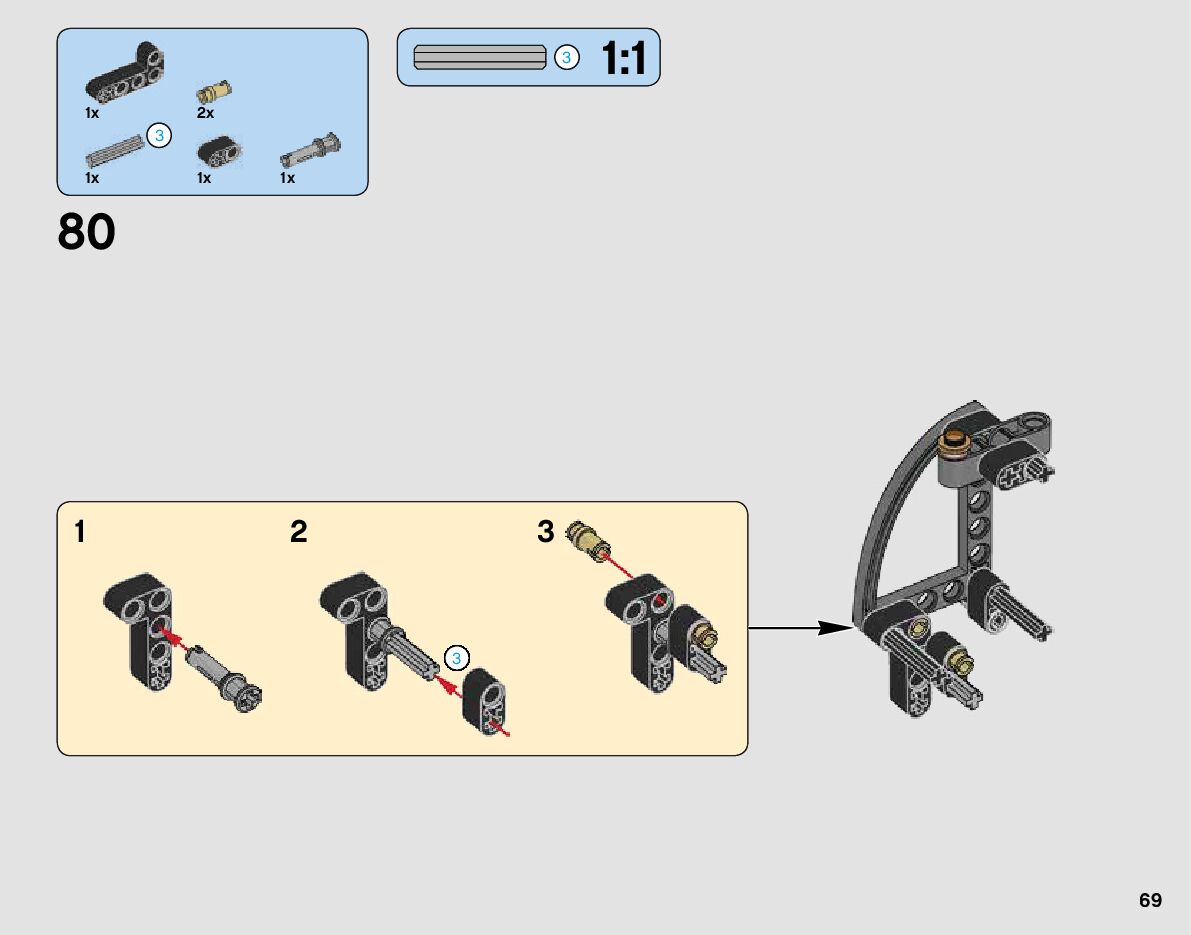 1x
2x
3
1x
1x
1x

3
1:1

80

1
2
3
3

69