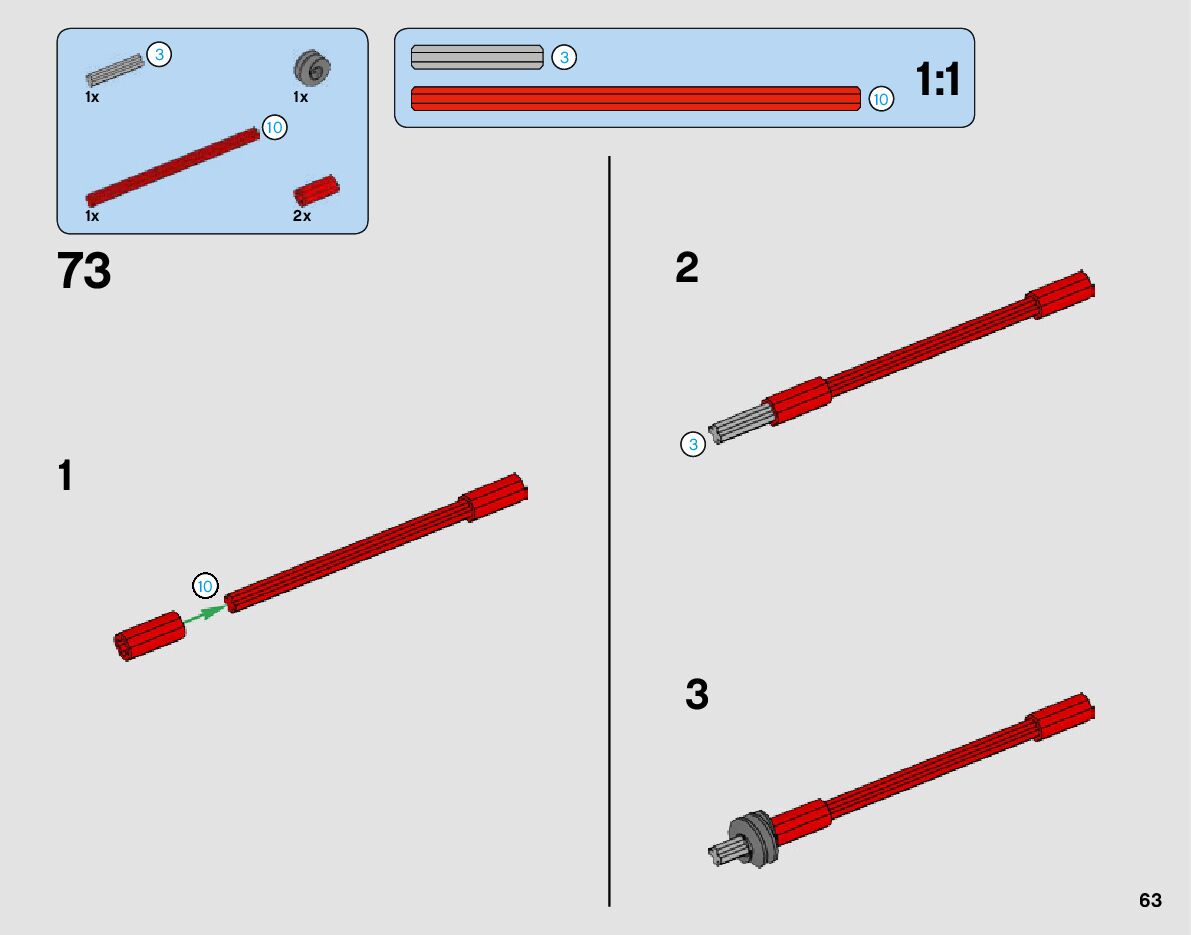 3
1x
1x
10
1x
2x

3
10
1:1

73

1
10

2
3

3

63