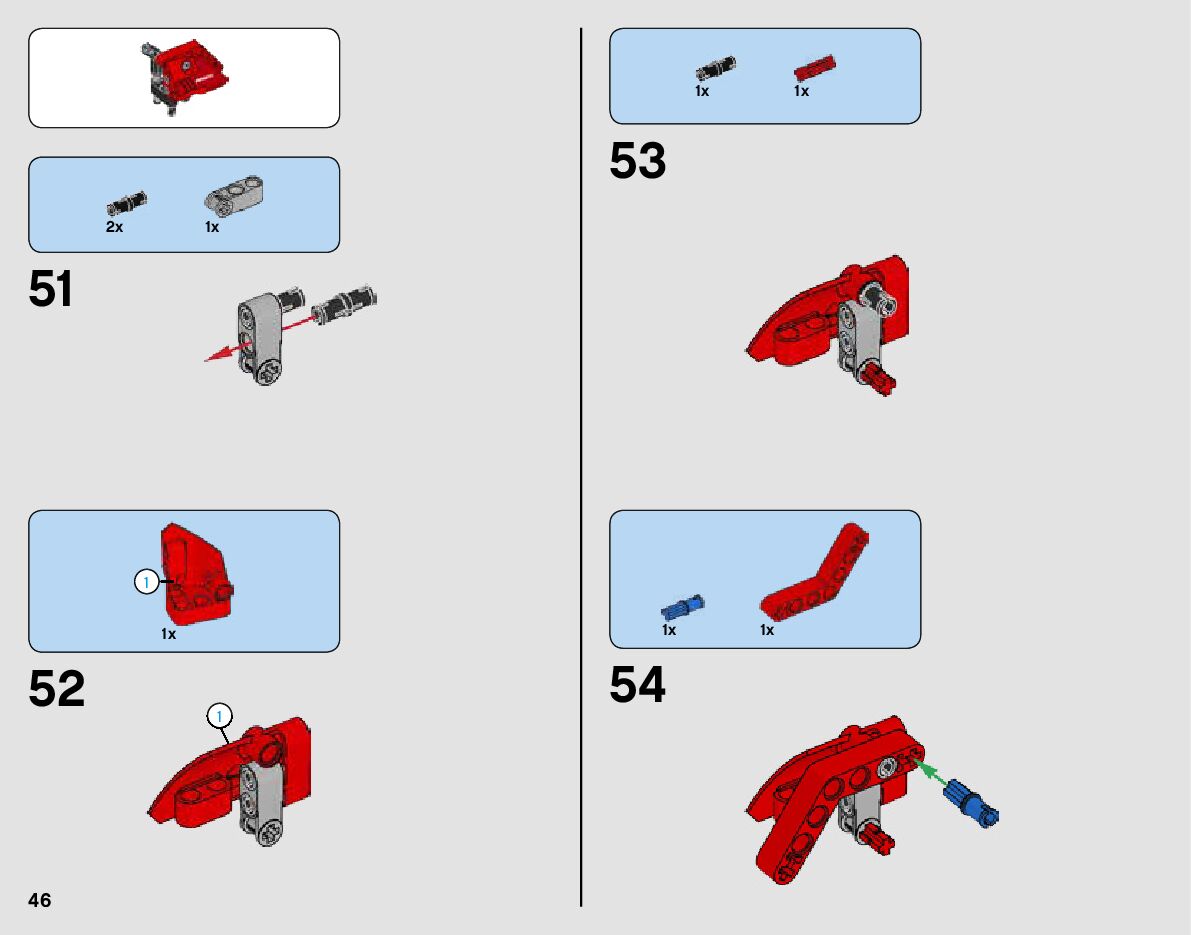 2x 1x

51

1

1x

52

1

46

1x 1x

53

1x 1x

54