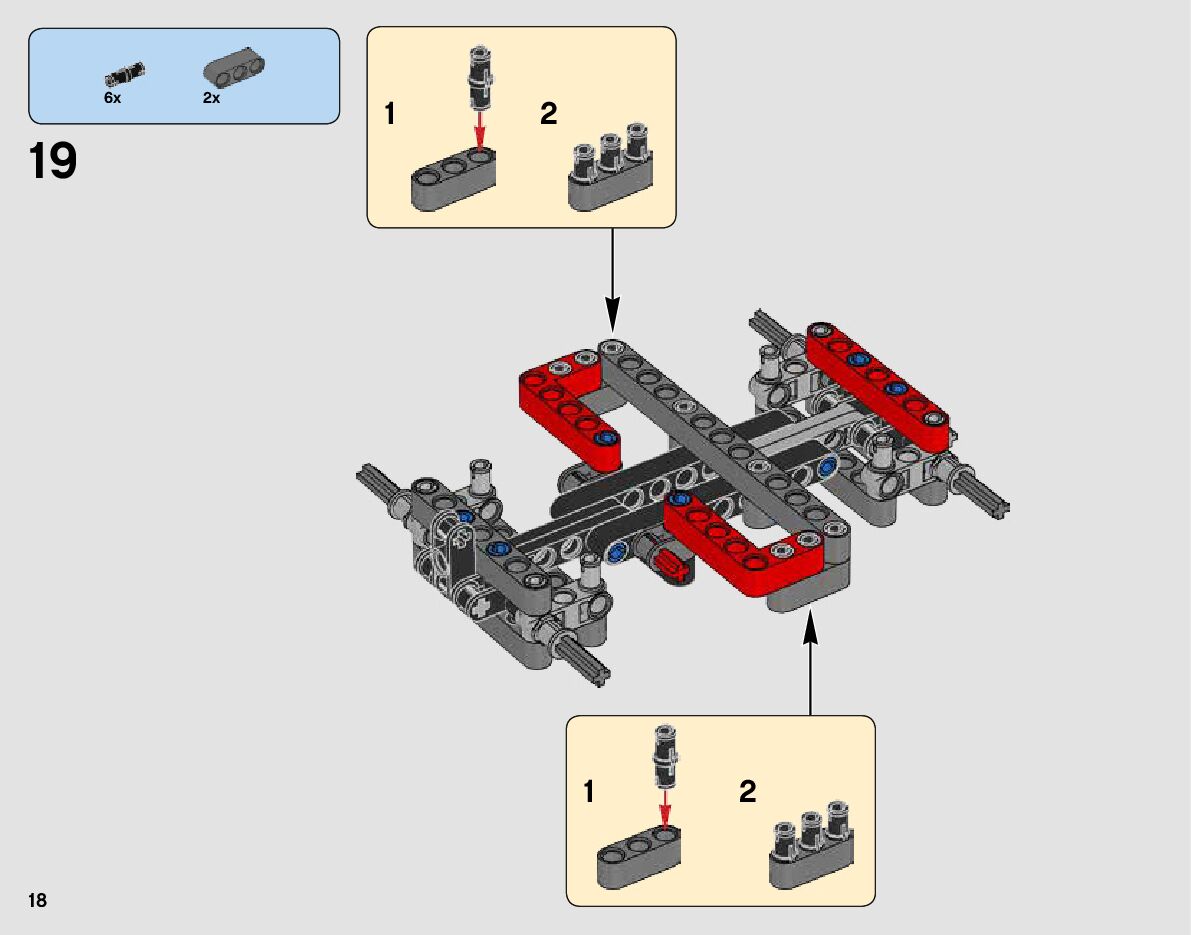 6x 2x

19

1 2

1 2

18