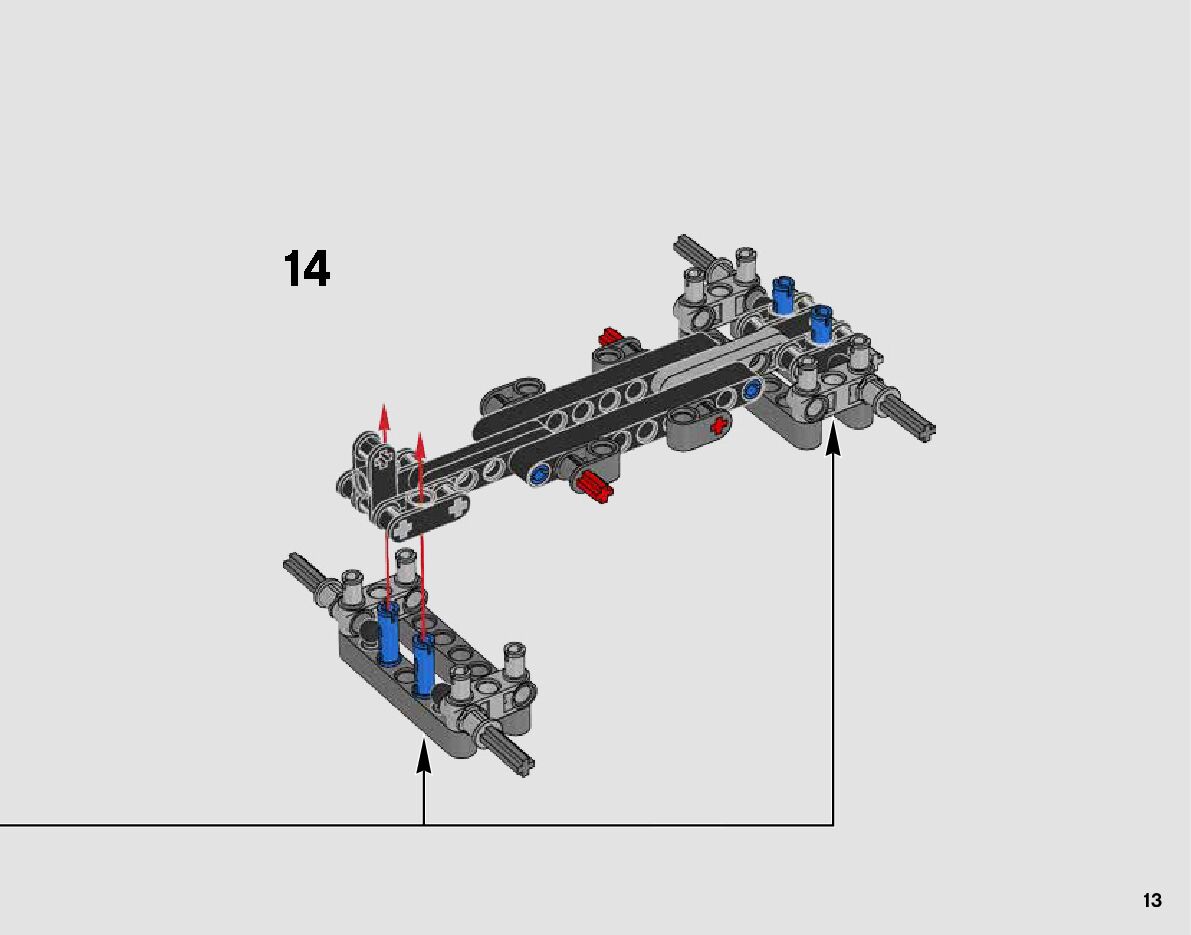 14

13