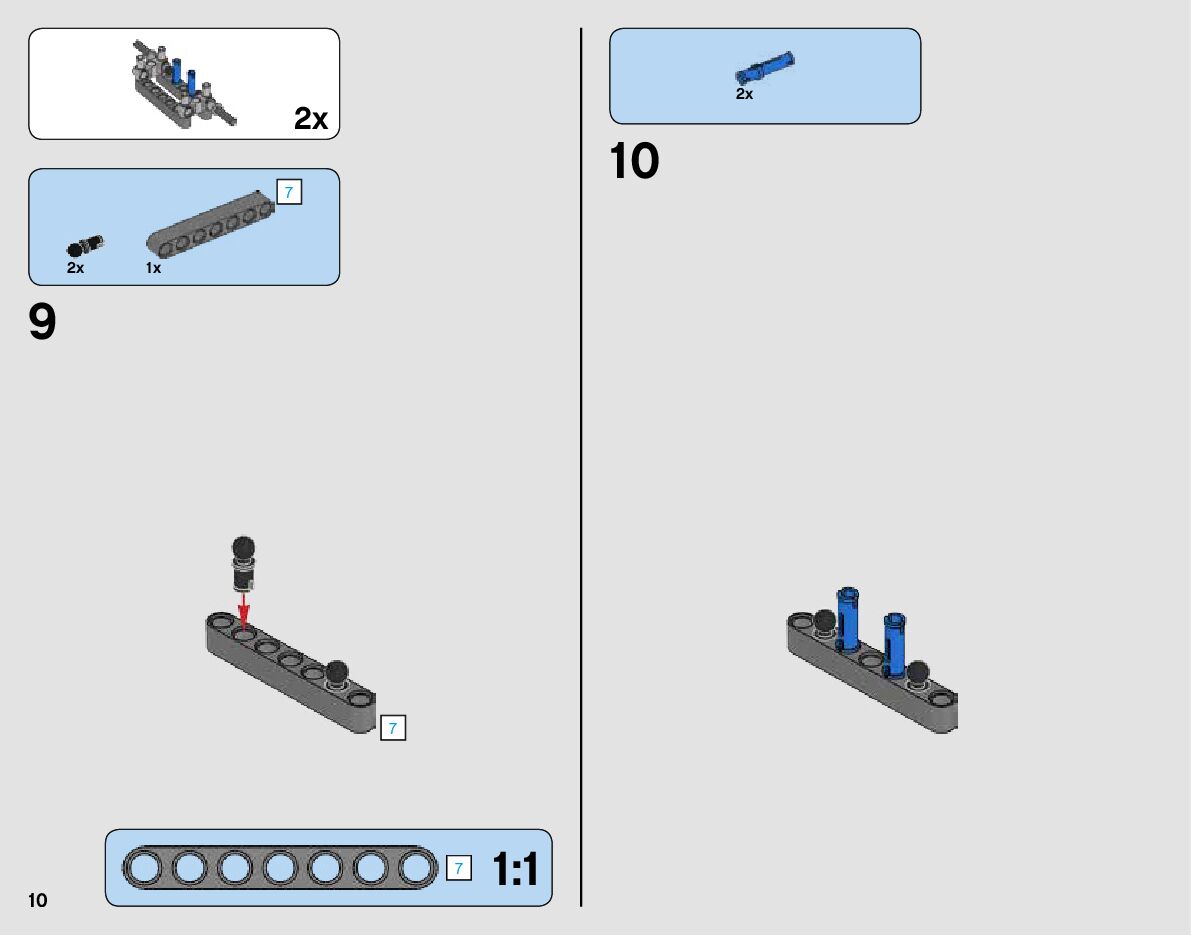 2x

7

2x 1x

9

7

7 1:1

10

2x

10