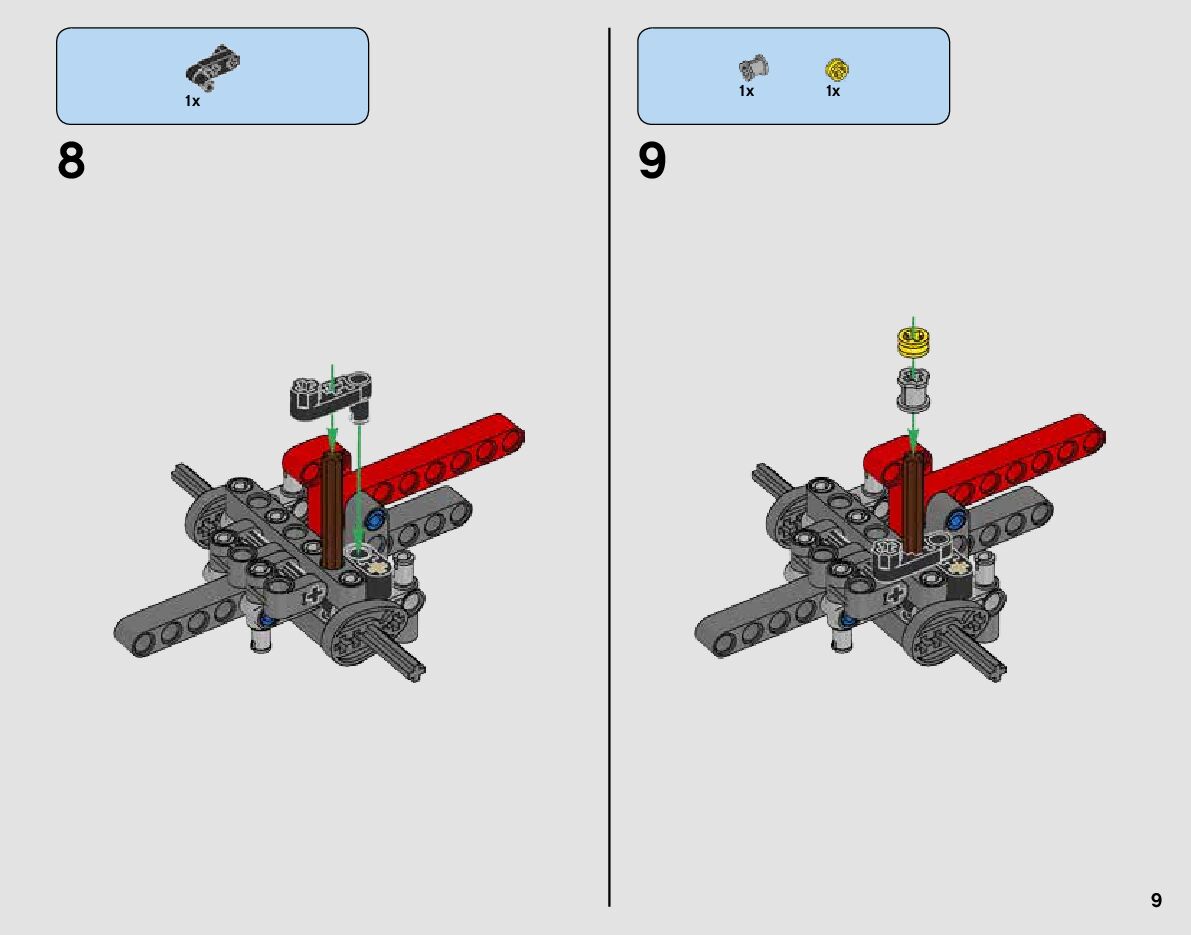 1x

8

1x 1x

9

9