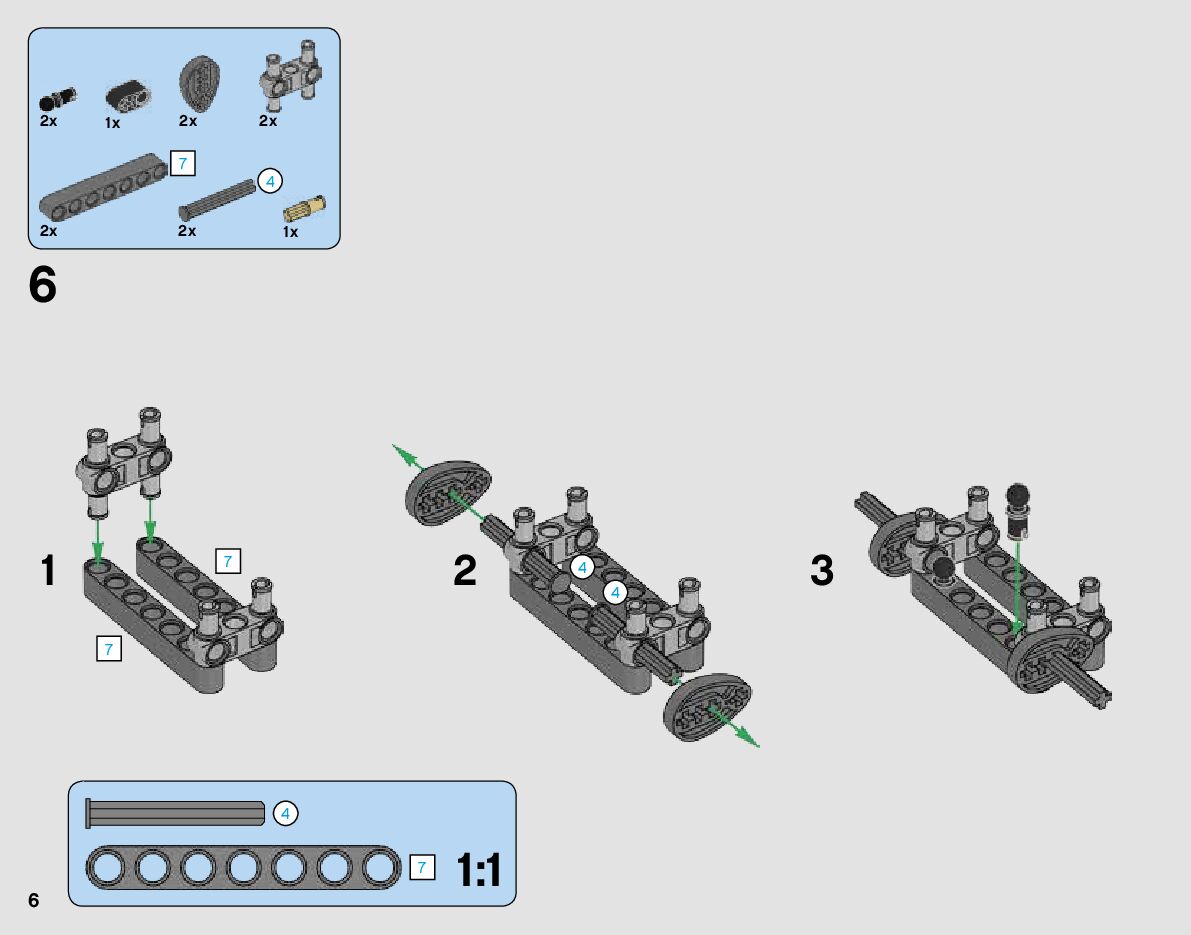 2x
1x
2x
2x
7
4
2x
2x
1x

6

1
7
7

2
4
4

3

4
7
1:1

6