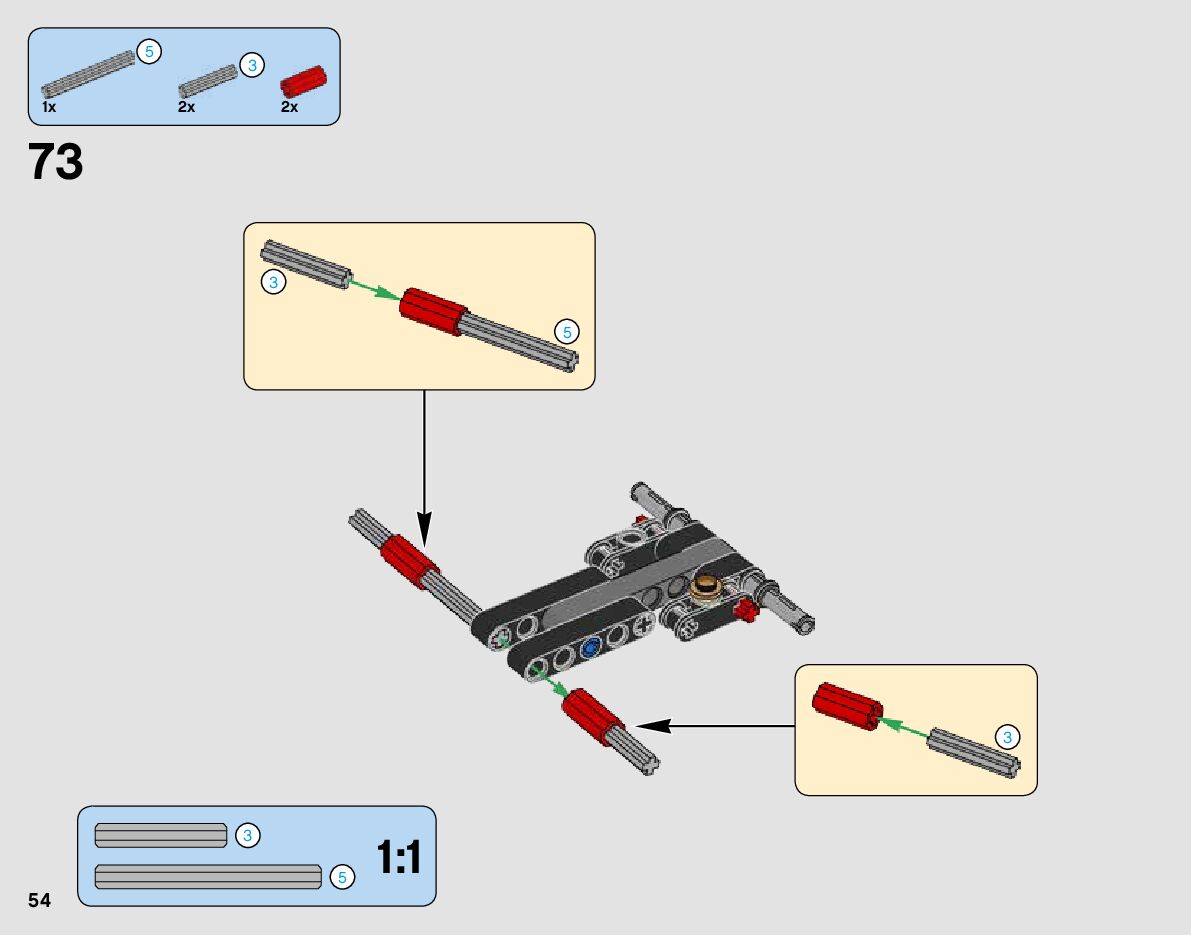 5
3
1x
2x
2x

73

3
5

3

3
5
1:1

54