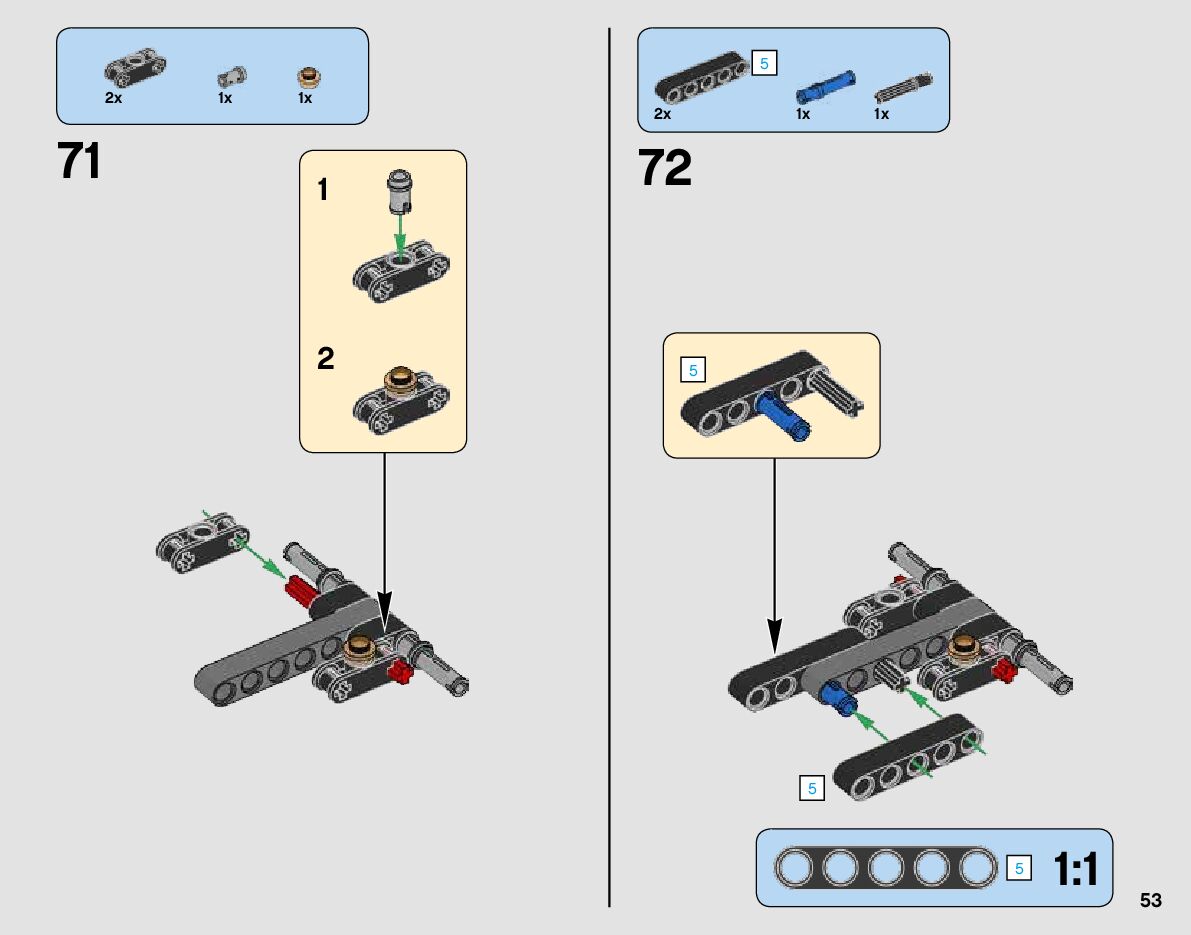 2x 1x 1x

71

1

2

5

2x 1x 1x

72

5

5

5 1:1

53