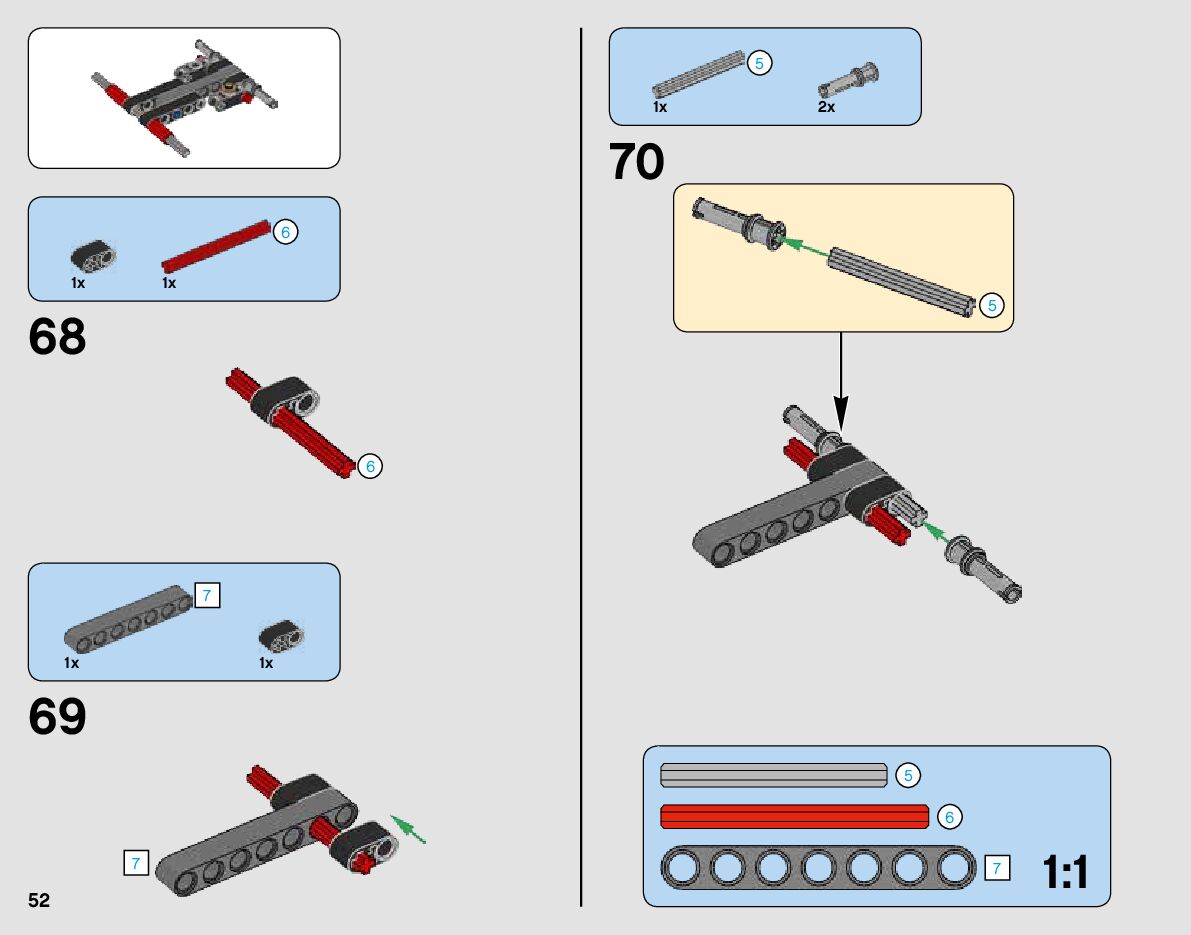 6
1x
1x

68

6

7
1x
1x

69

7

52

5
1x
2x

70

5

5
6
7
1:1