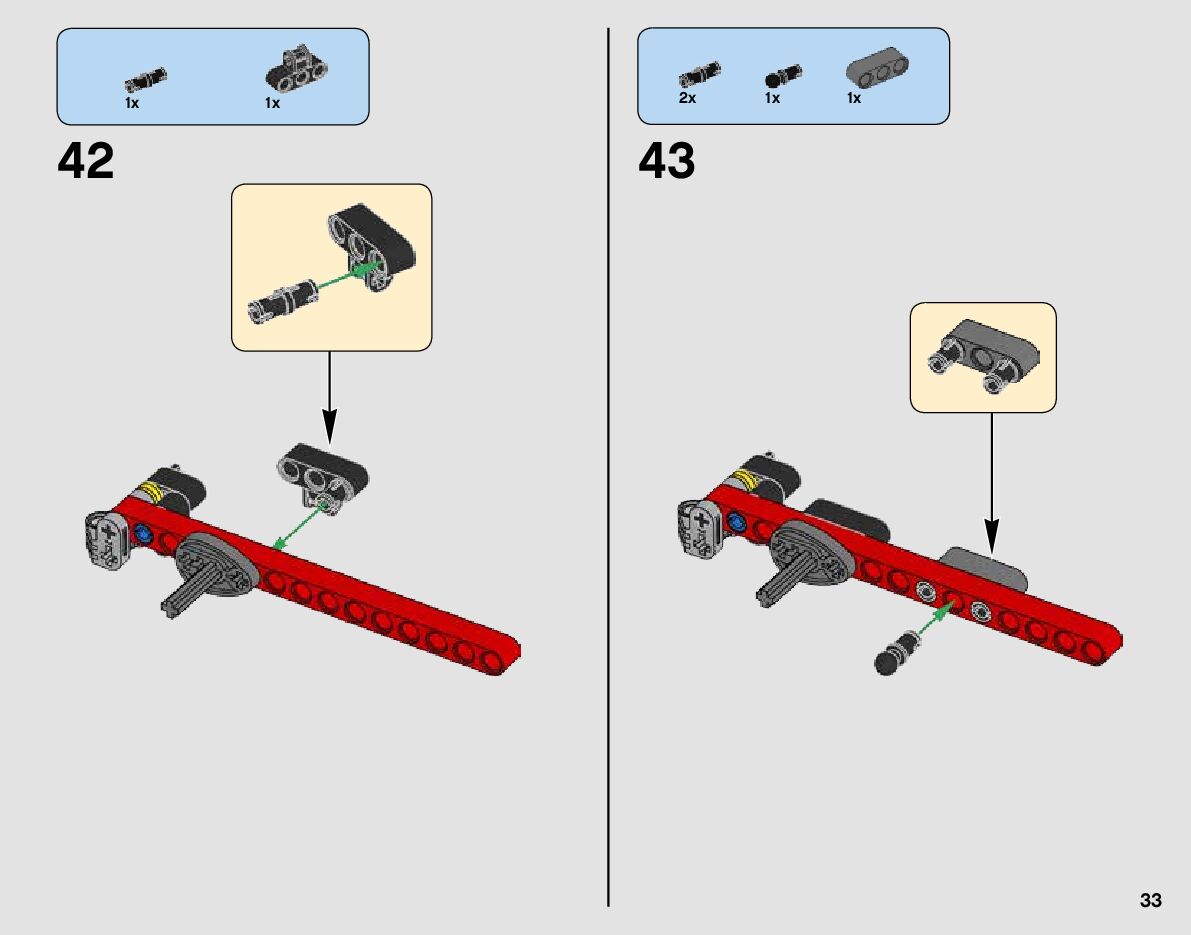 1x 1x

42

2x 1x 1x

43

33