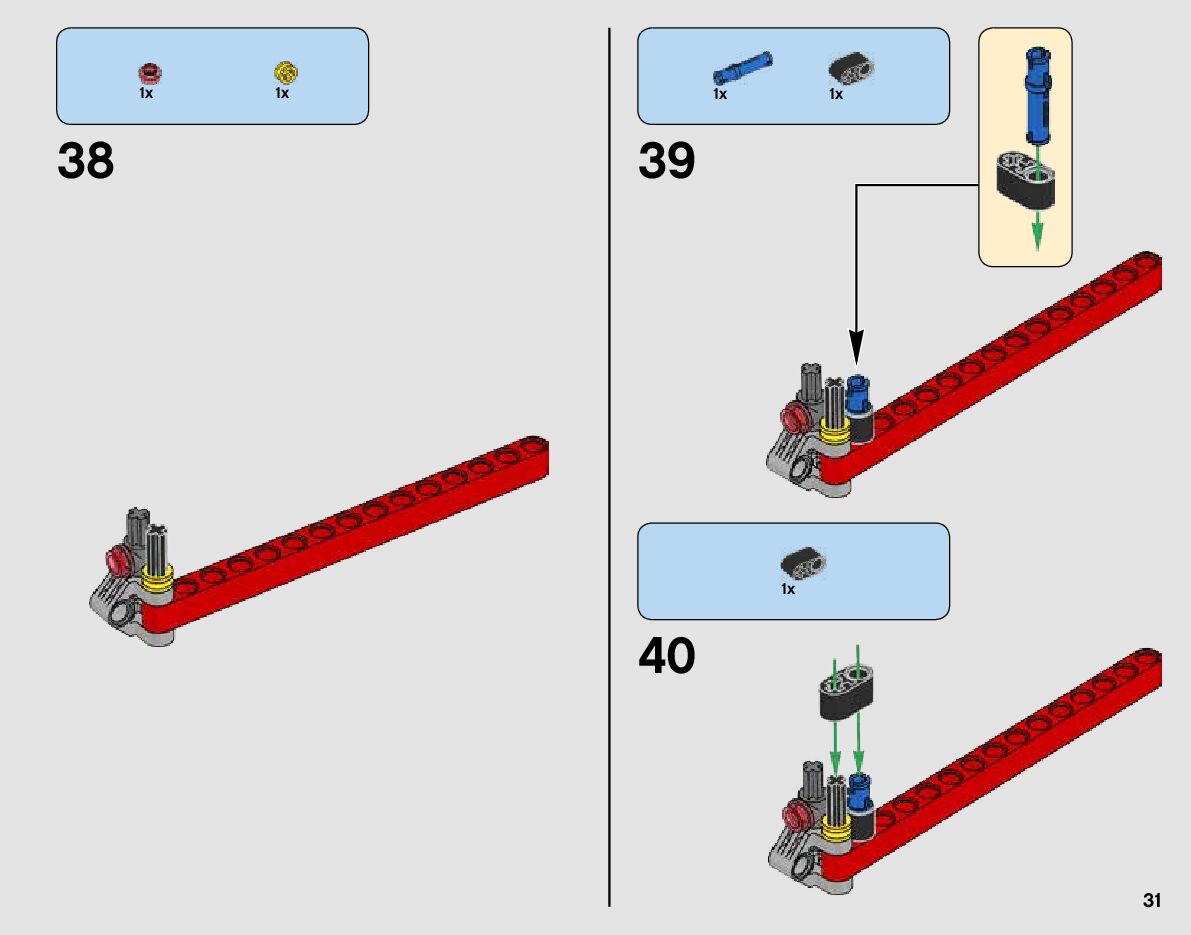 1x 1x

38

1x 1x

39

1x

40

31