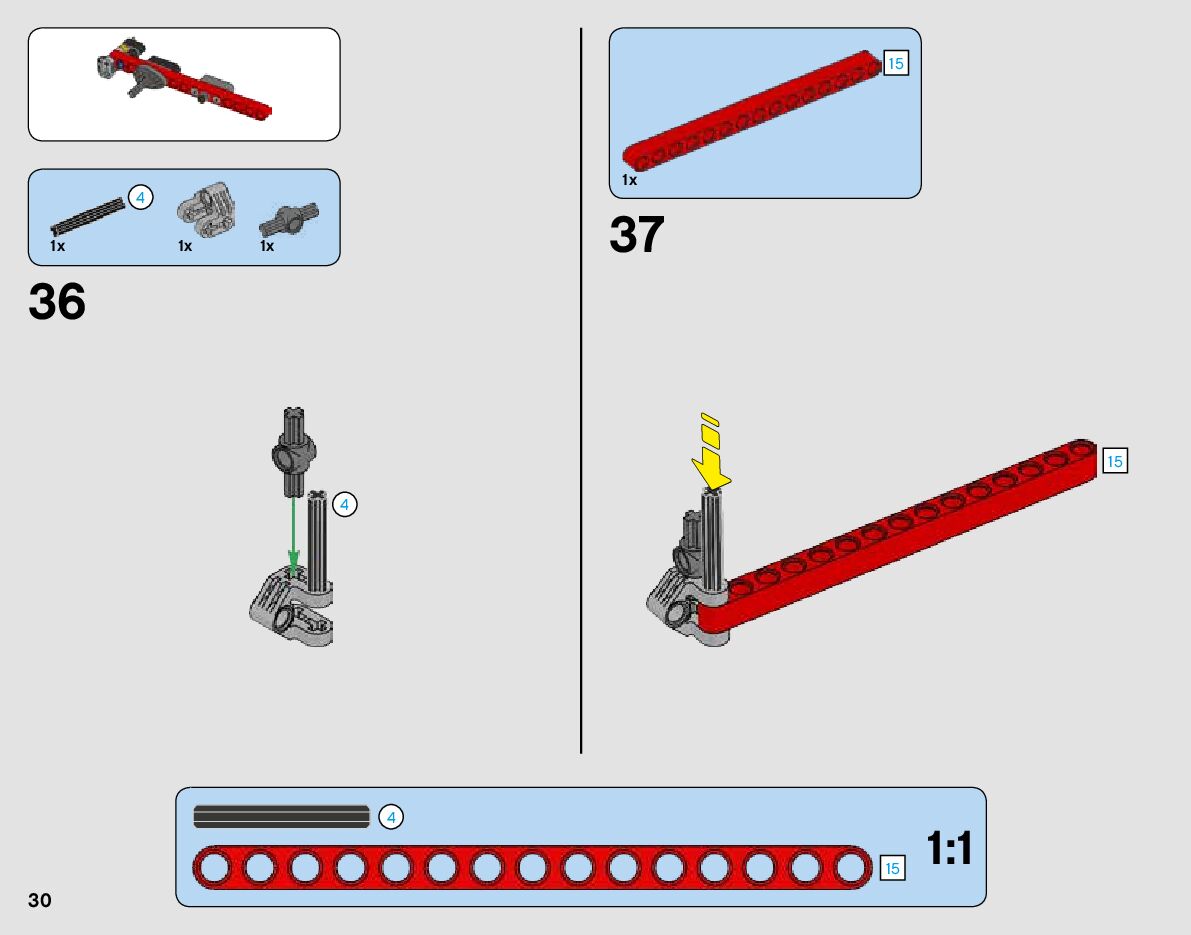 4
1x
1x
1x
36
4
15
1x
37
15
4
15
1:1
30