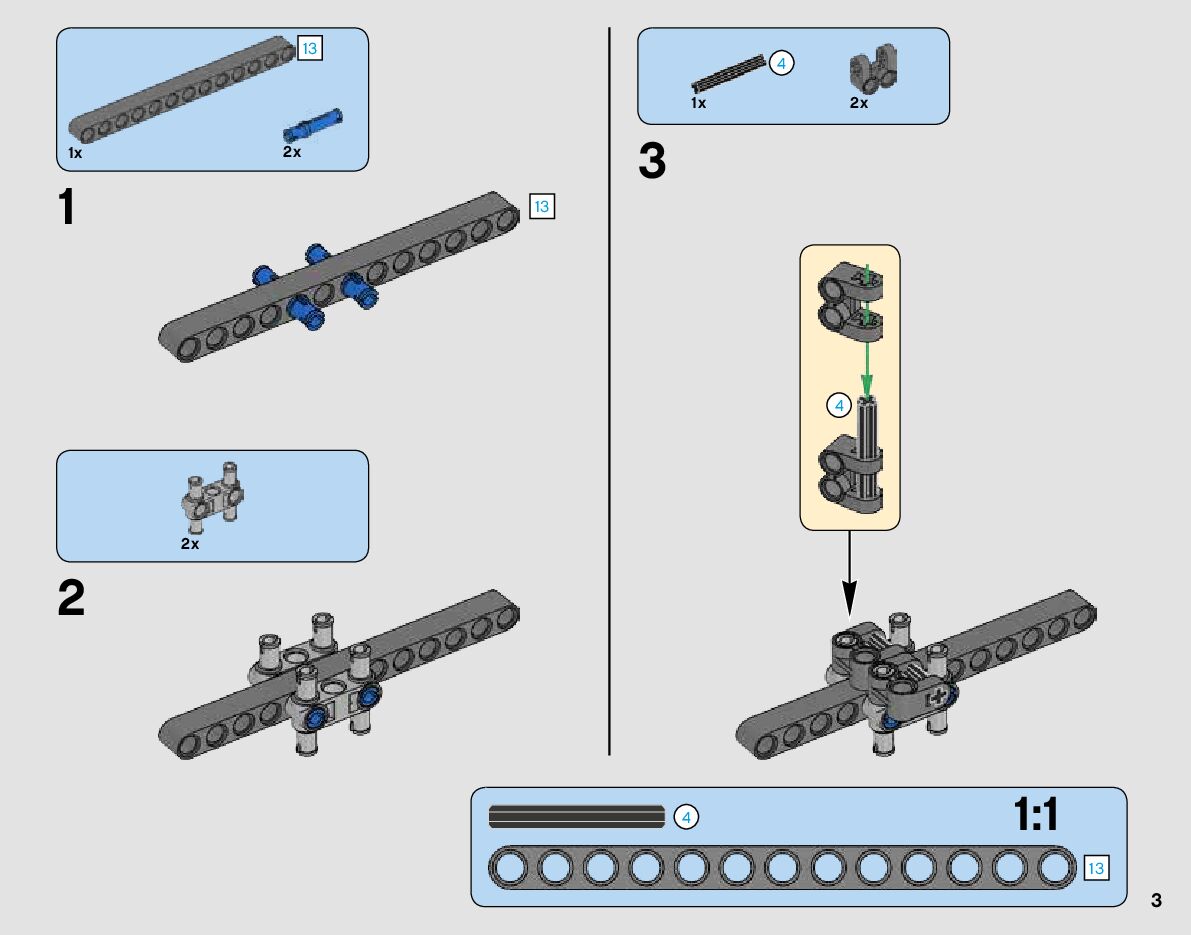 13
1x
2x
1
13

2x
2

4
1x
2x
3
4

4
1:1
13

3