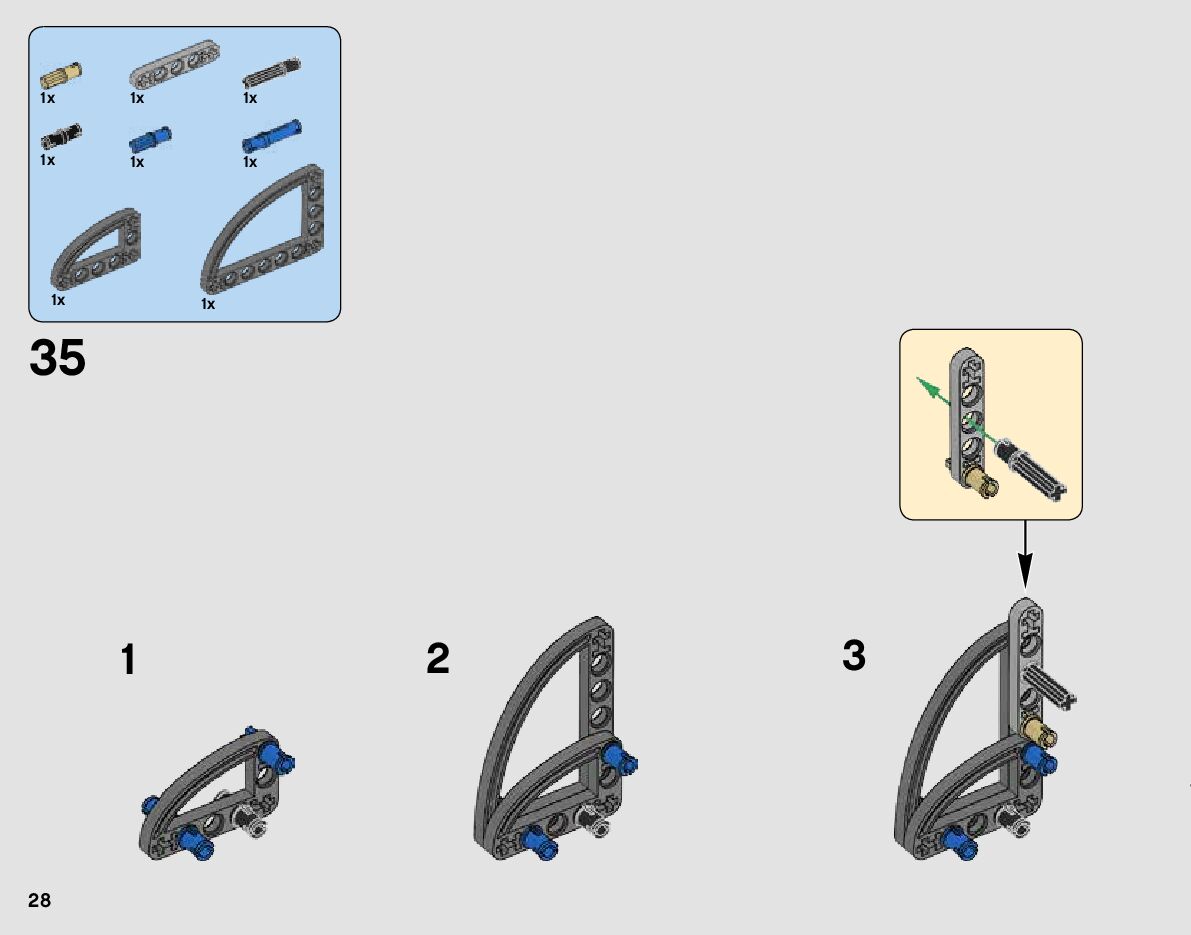 1x 1x 1x

1x 1x 1x

1x 1x

35

1

2

3

28